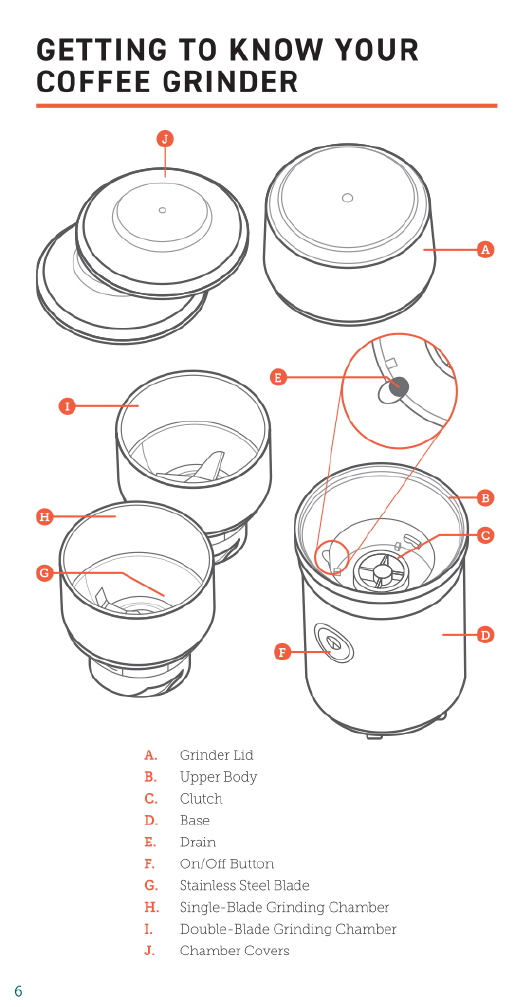 GETTING TO KNOW YOUR COFFEE GRINDER

J

A

E

I

B

H

C

G

D

F

A. Grinder Lid
B. Upper Body
C. Clutch
D. Base
E. Drain
F. On/Off Button
G. Stainless Steel Blade
H. Single-Blade Grinding Chamber
I. Double-Blade Grinding Chamber
J. Chamber Covers

6