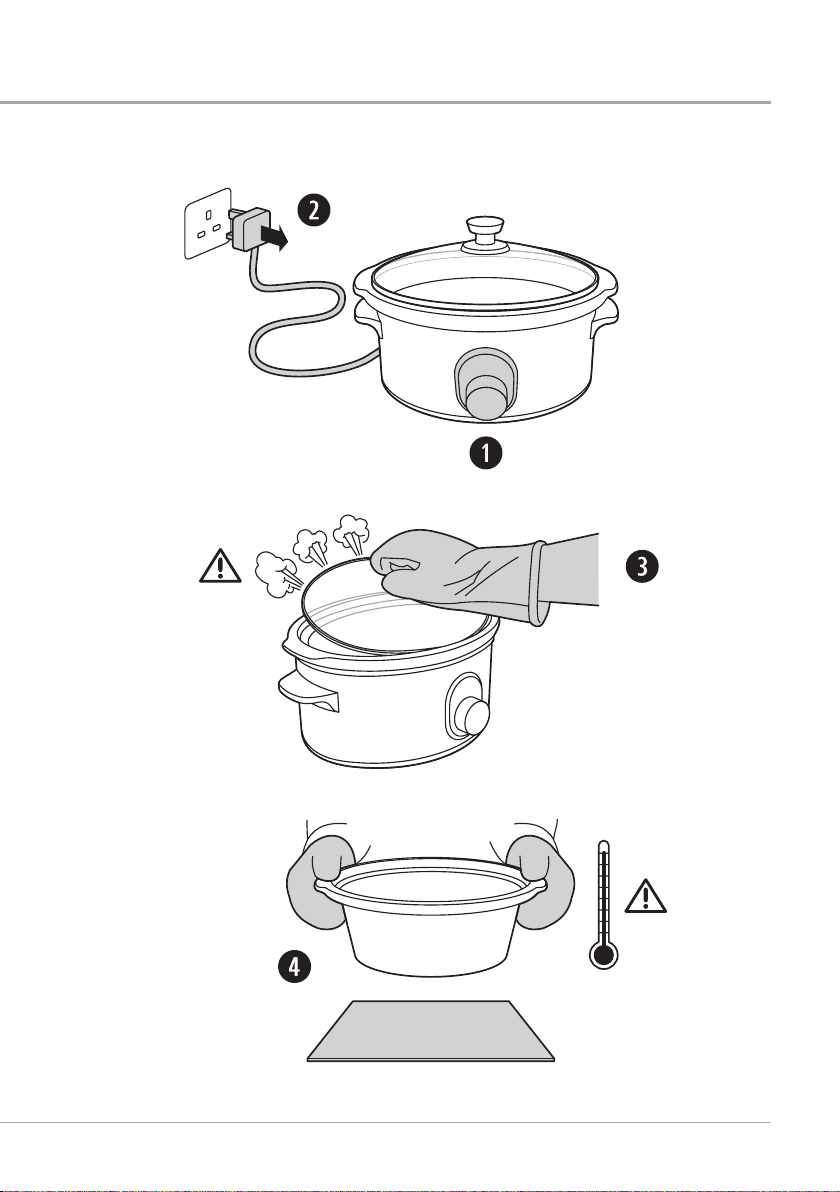 2

1

3

4