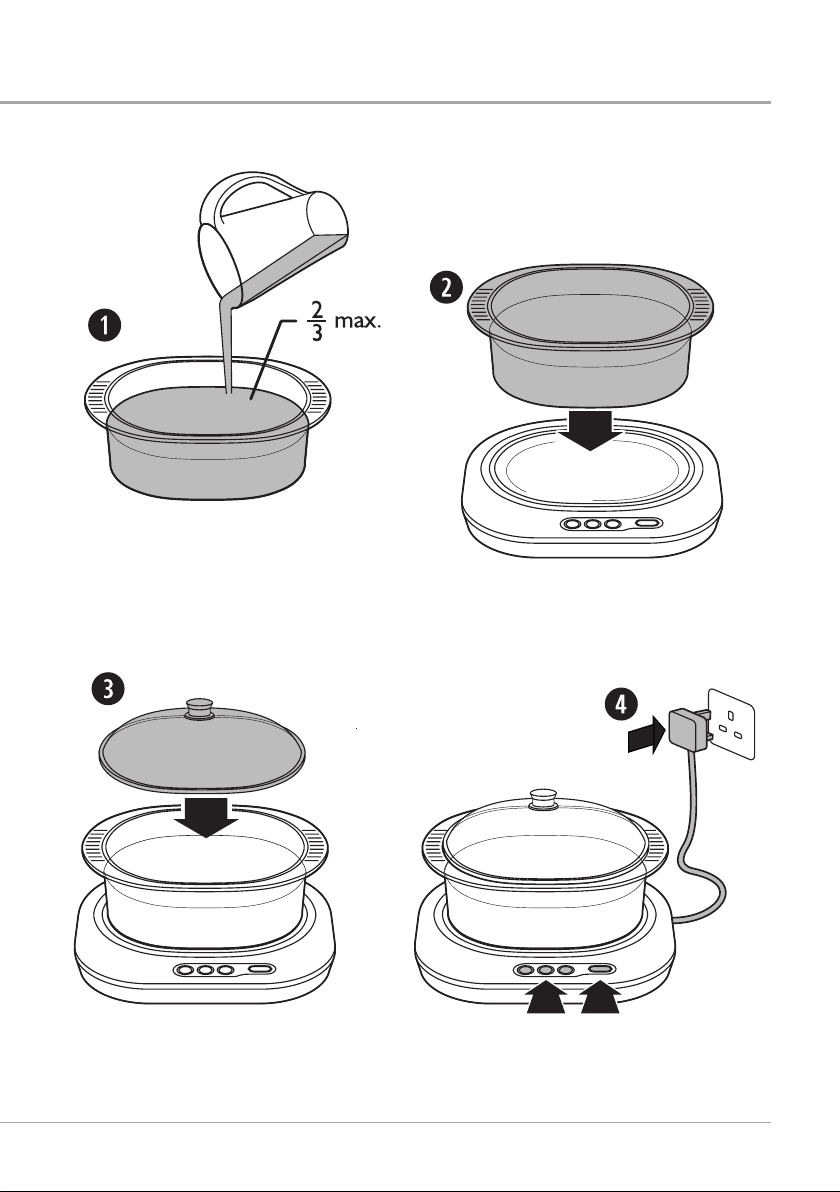 1

$\frac{2}{3}$ max.

2

3

4