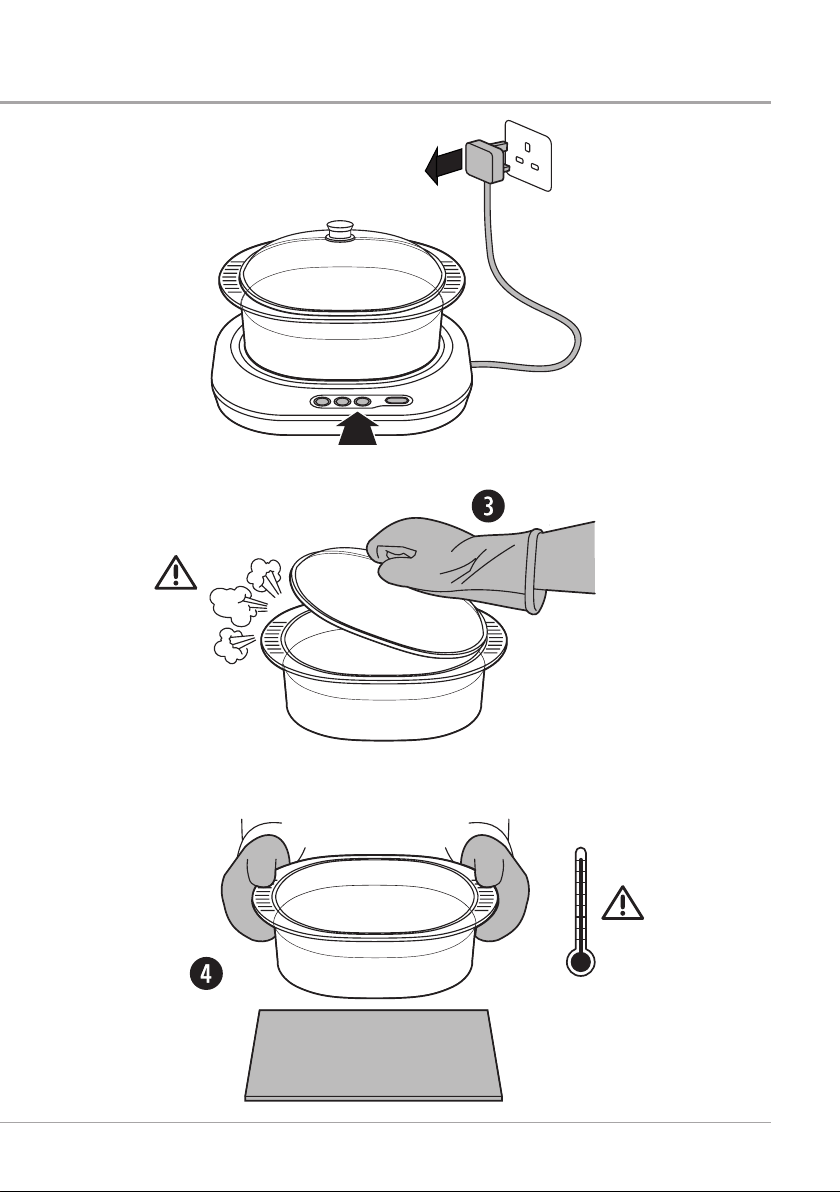 3

4