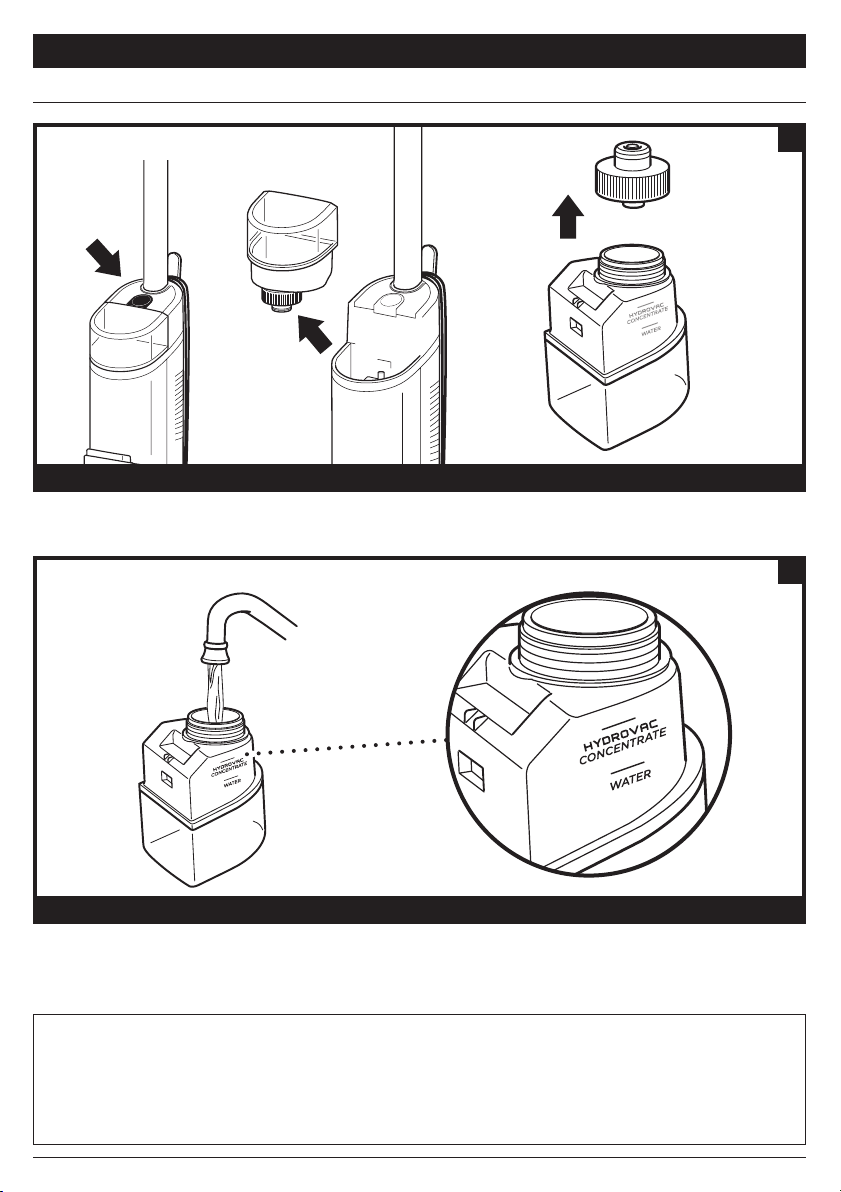 HYDROVAC
CONCENTRATE
WATER

HYDROVAC
CONCENTRATE
WATER

HYDROVAC
CONCENTRATE
WATER