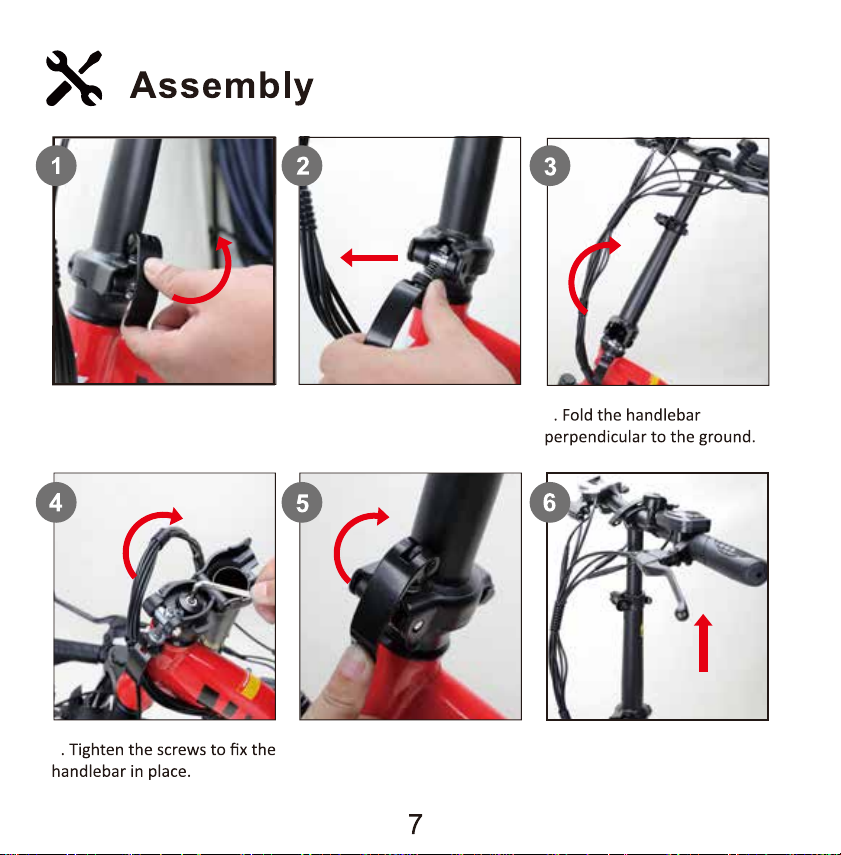 Assembly

1

2

3

. Fold the handlebar perpendicular to the ground.

4

5

6

. Tighten the screws to fix the handlebar in place.

7