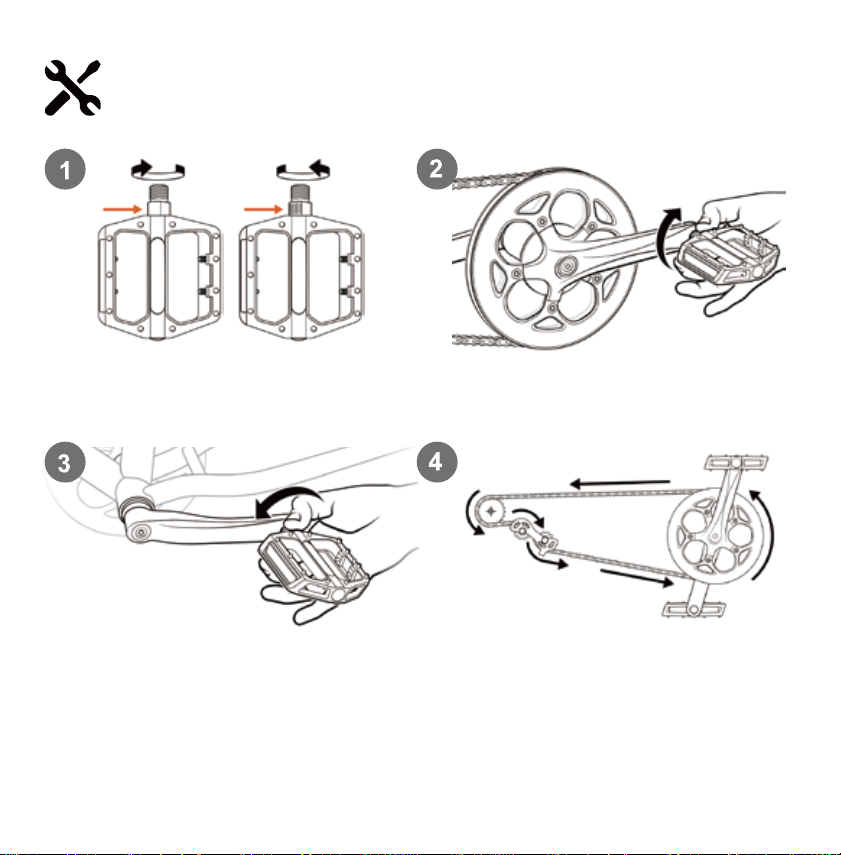 1

2

3

4