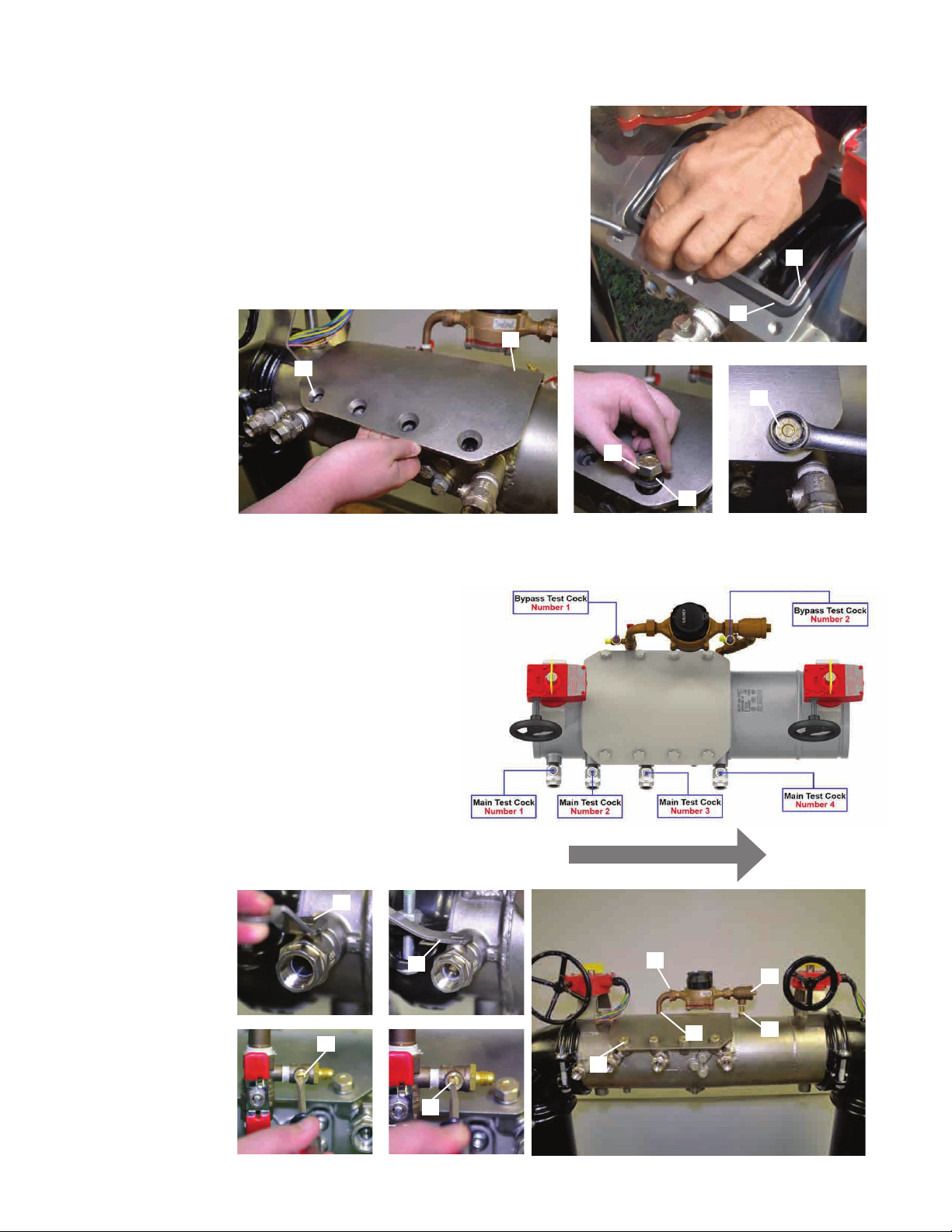 Bypass Test Cock
Number 1

Bypass Test Cock
Number 2

Main Test Cock
Number 1

Main Test Cock
Number 2

Main Test Cock
Number 3

Main Test Cock
Number 4