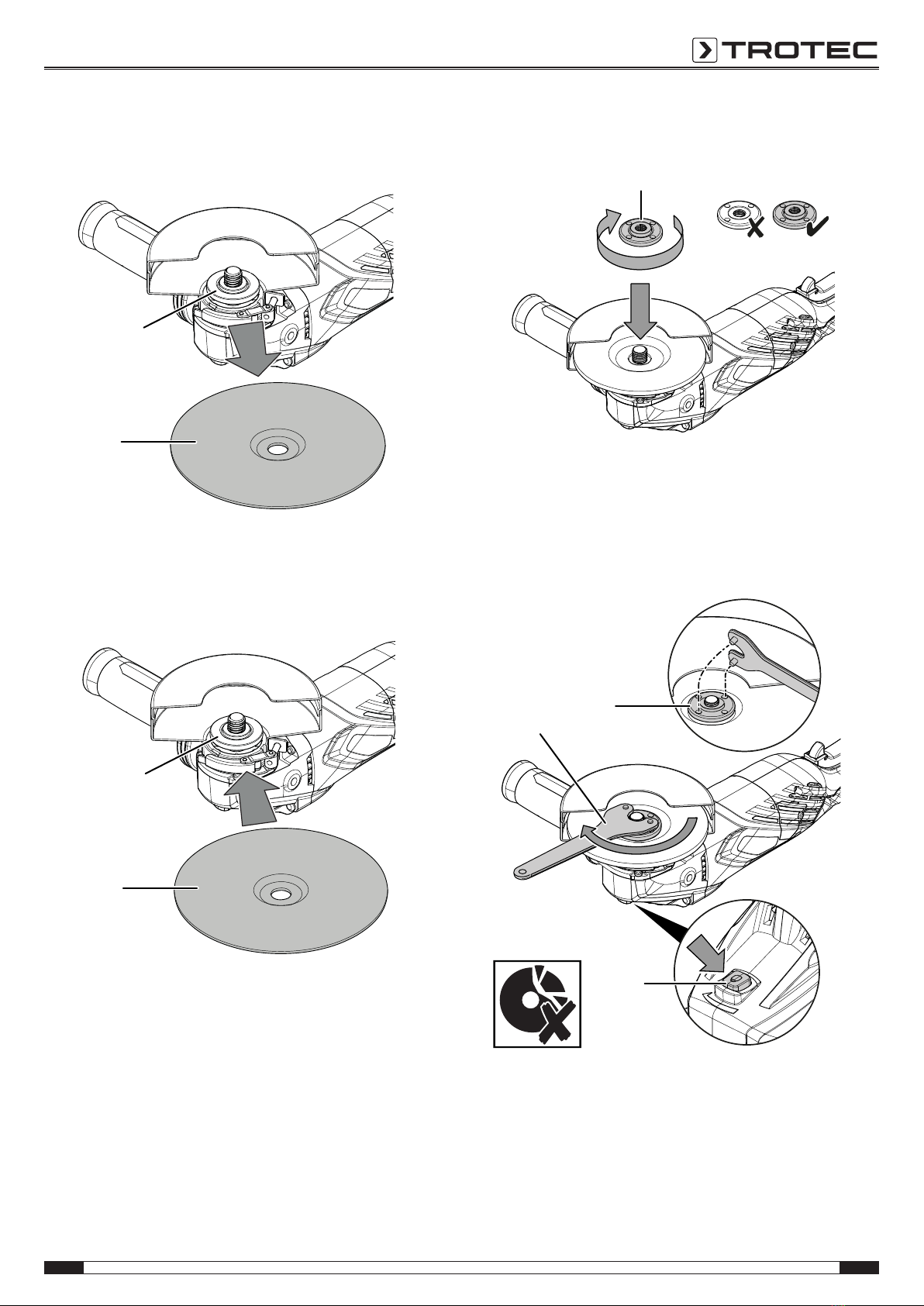 TROTEC