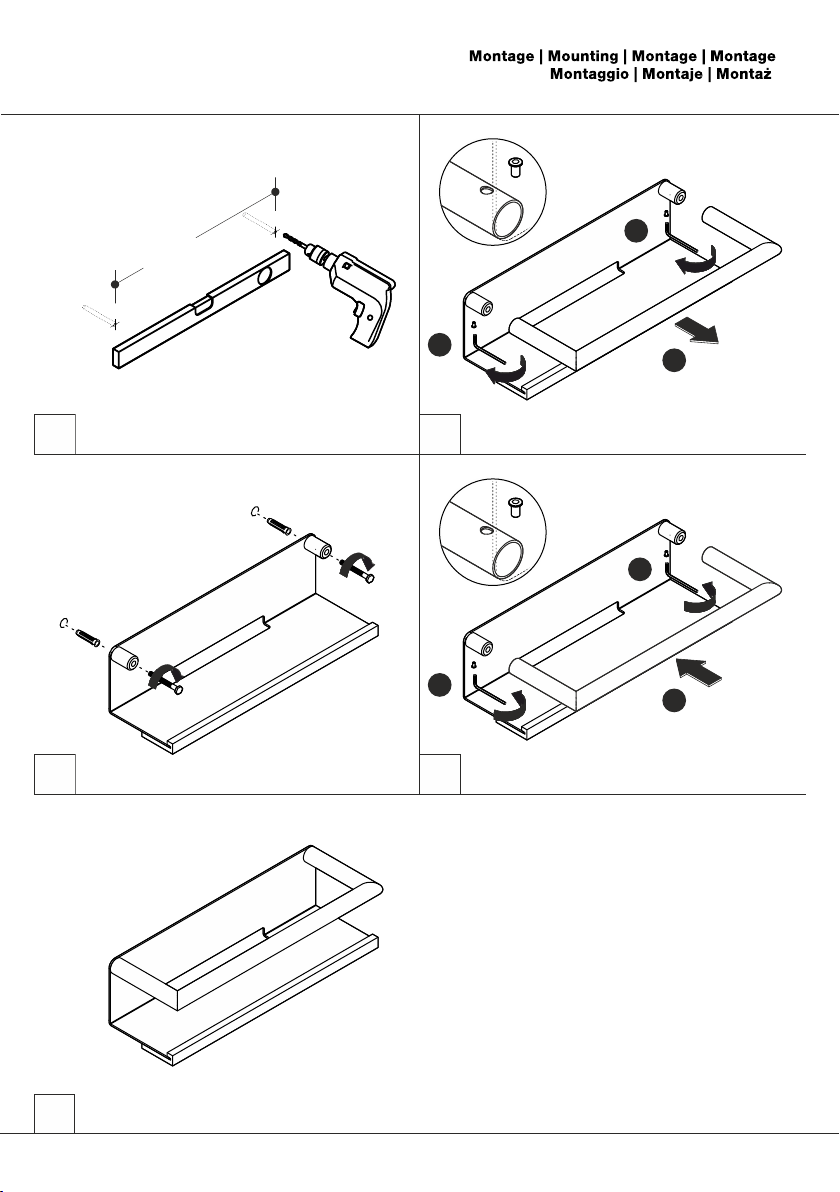 Montage | Mounting | Montage | Montage
Montaggio | Montaje | Montaż