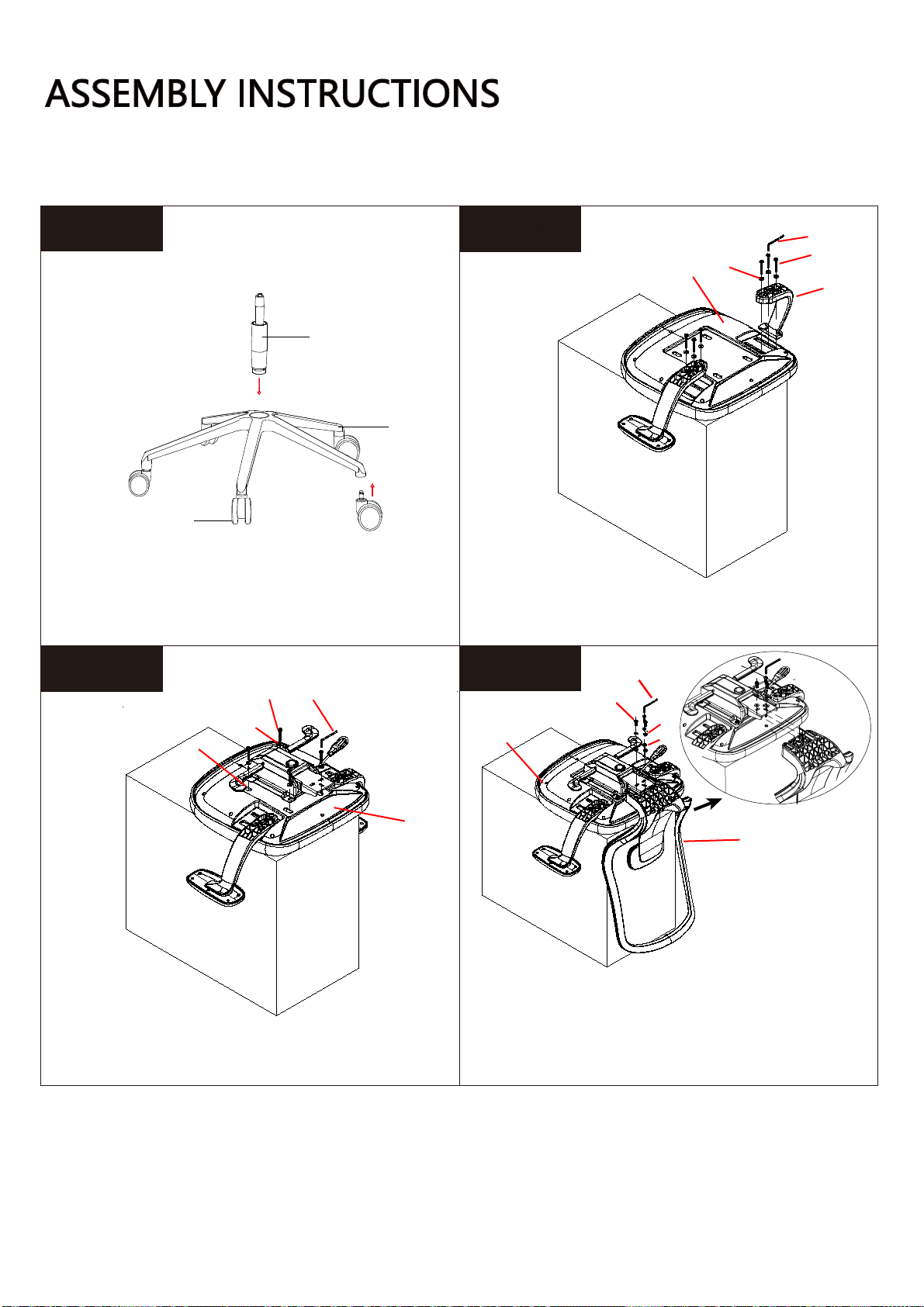 ASSEMBLY INSTRUCTIONS