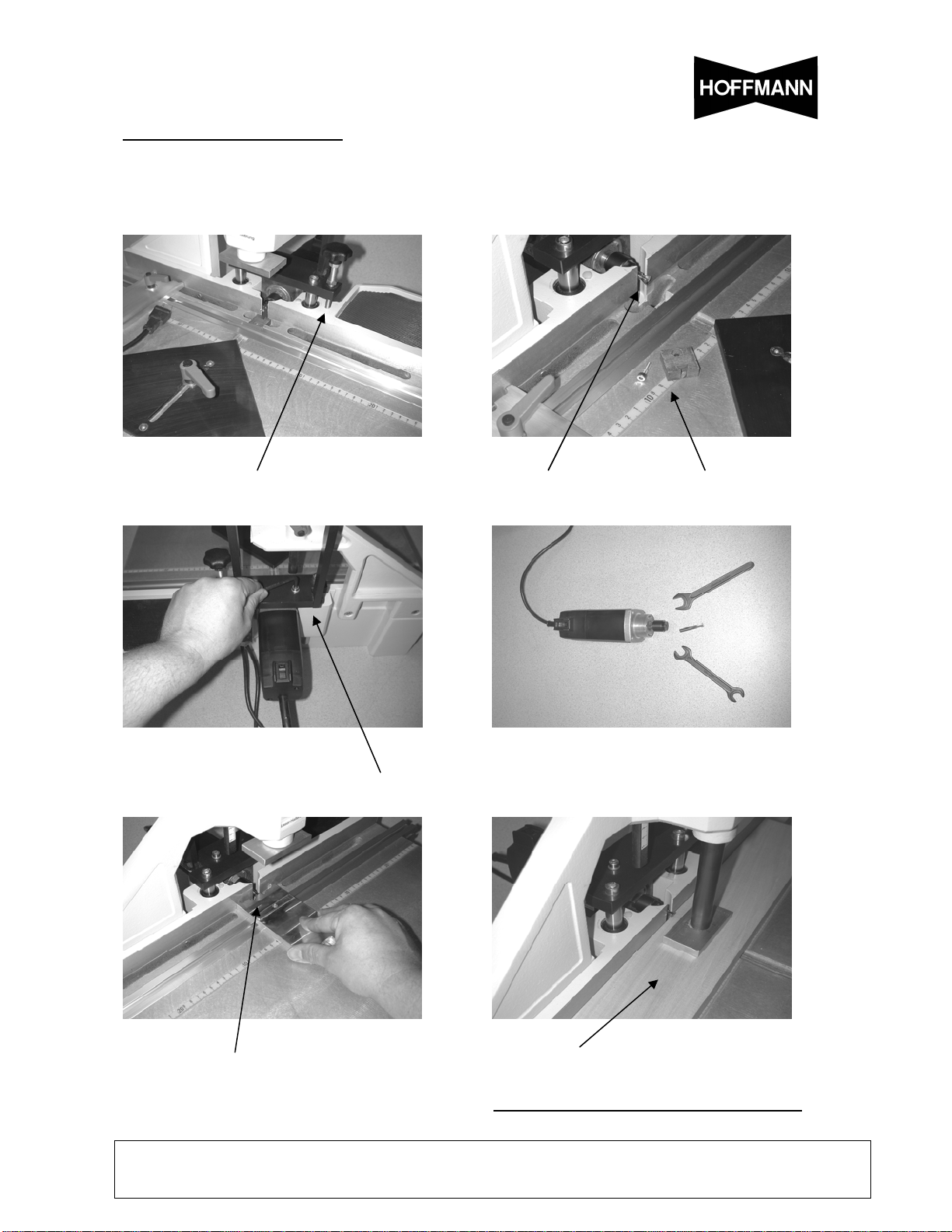 HOFFMANN