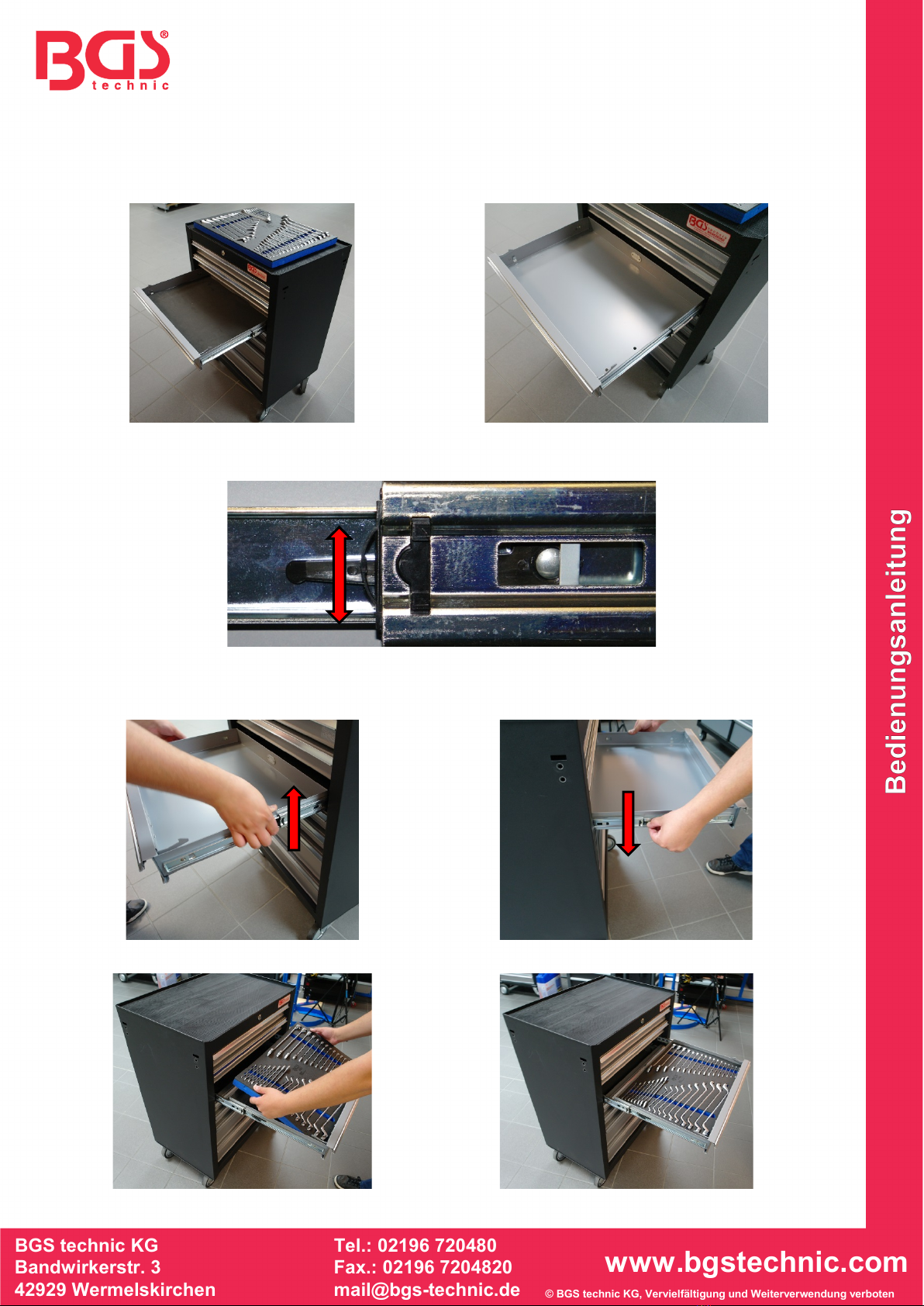 BGS® technic

Bedienungsanleitung

BGS technic KG
Bandwirkerstr. 3
42929 Wermelskirchen

Tel.: 02196 720480
Fax.: 02196 7204820
mail@bgs-technic.de

www.bgstechnic.com

© BGS technic KG, Vervielfältigung und Weiterverwendung verboten