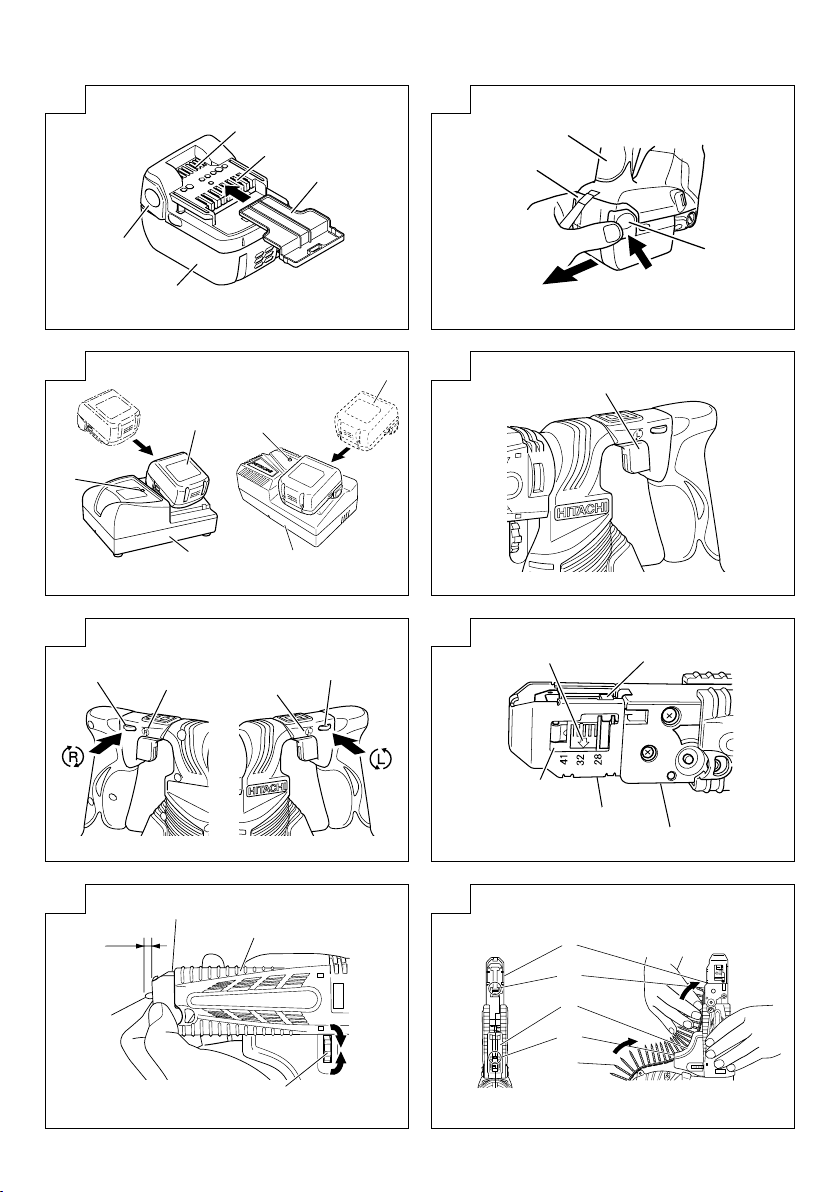 HITACHI

R

L

HITACHI

41 32 28