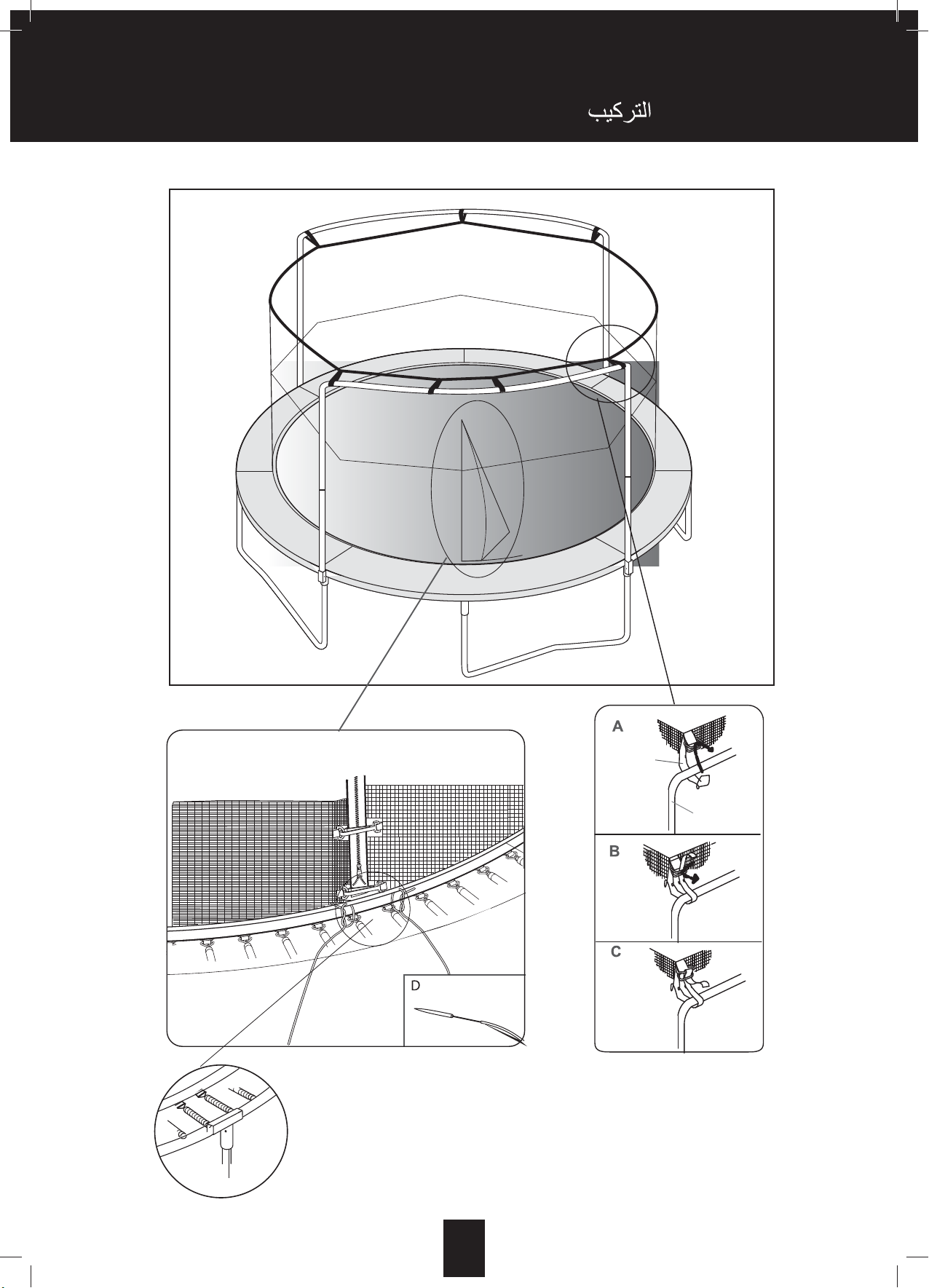 التركيب

A

B

C

D