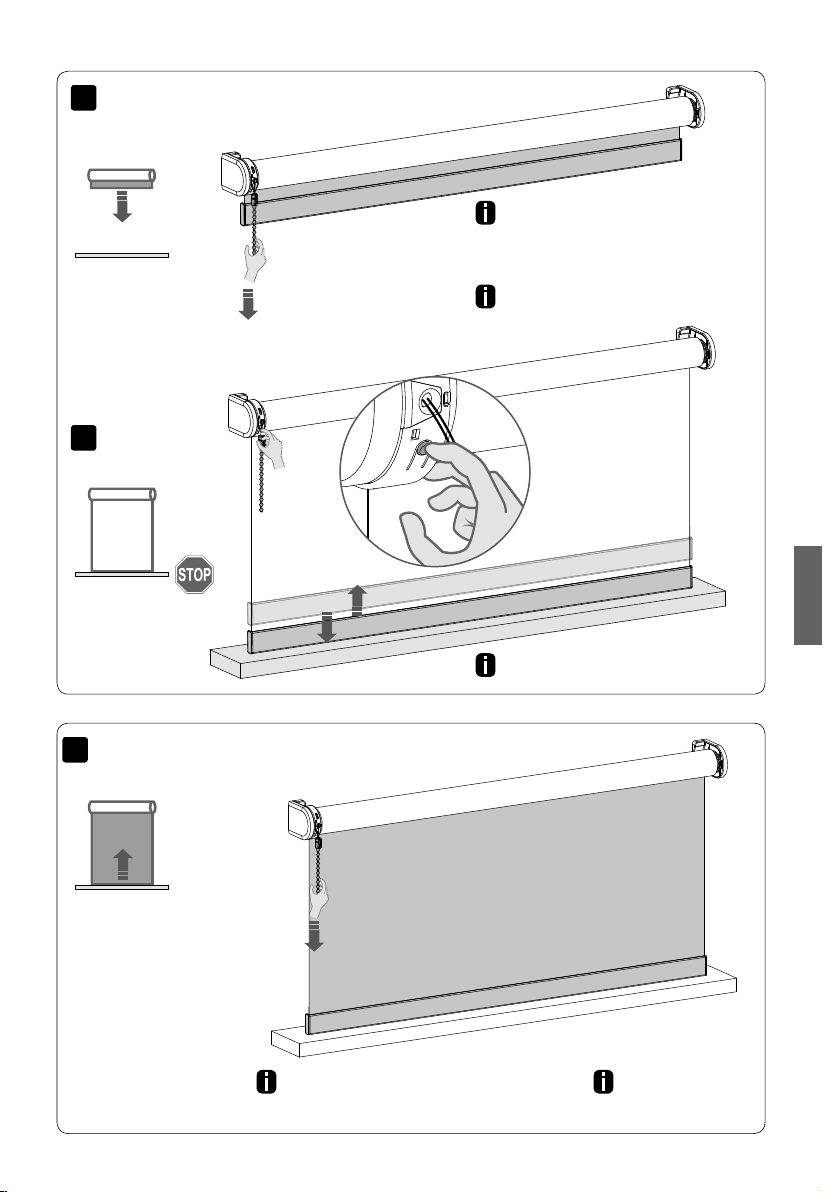 STOP