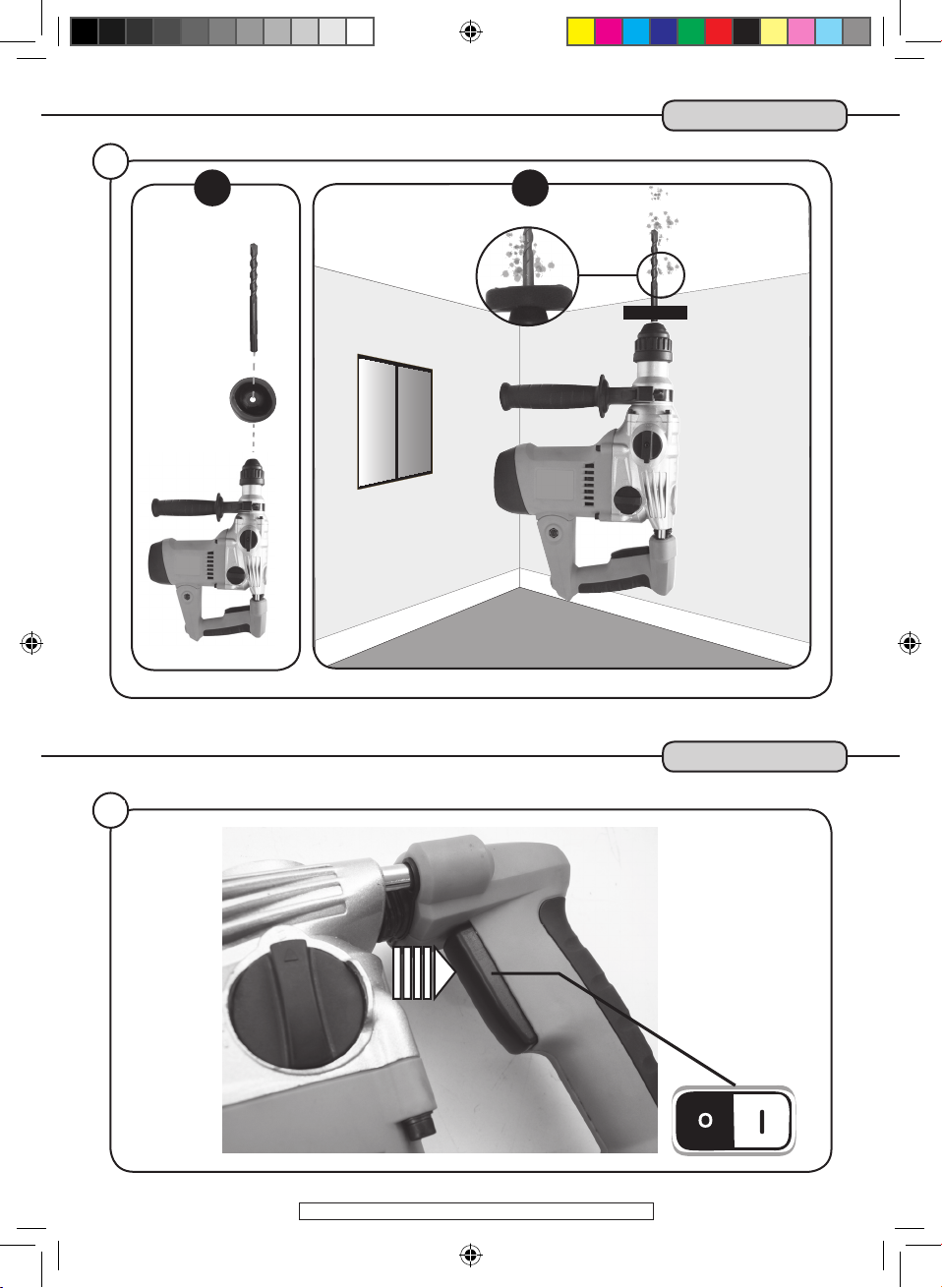 O

I