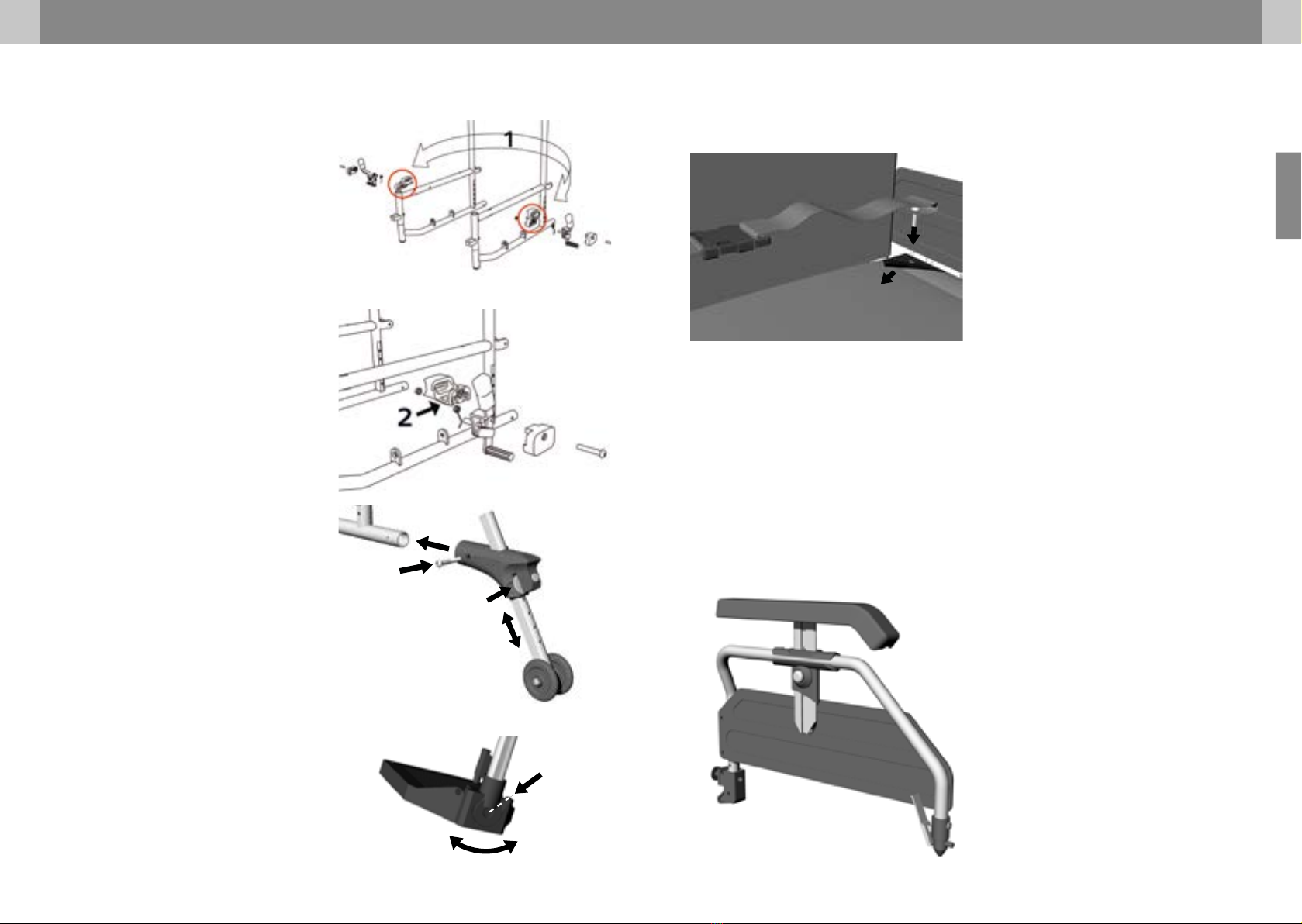 1

2