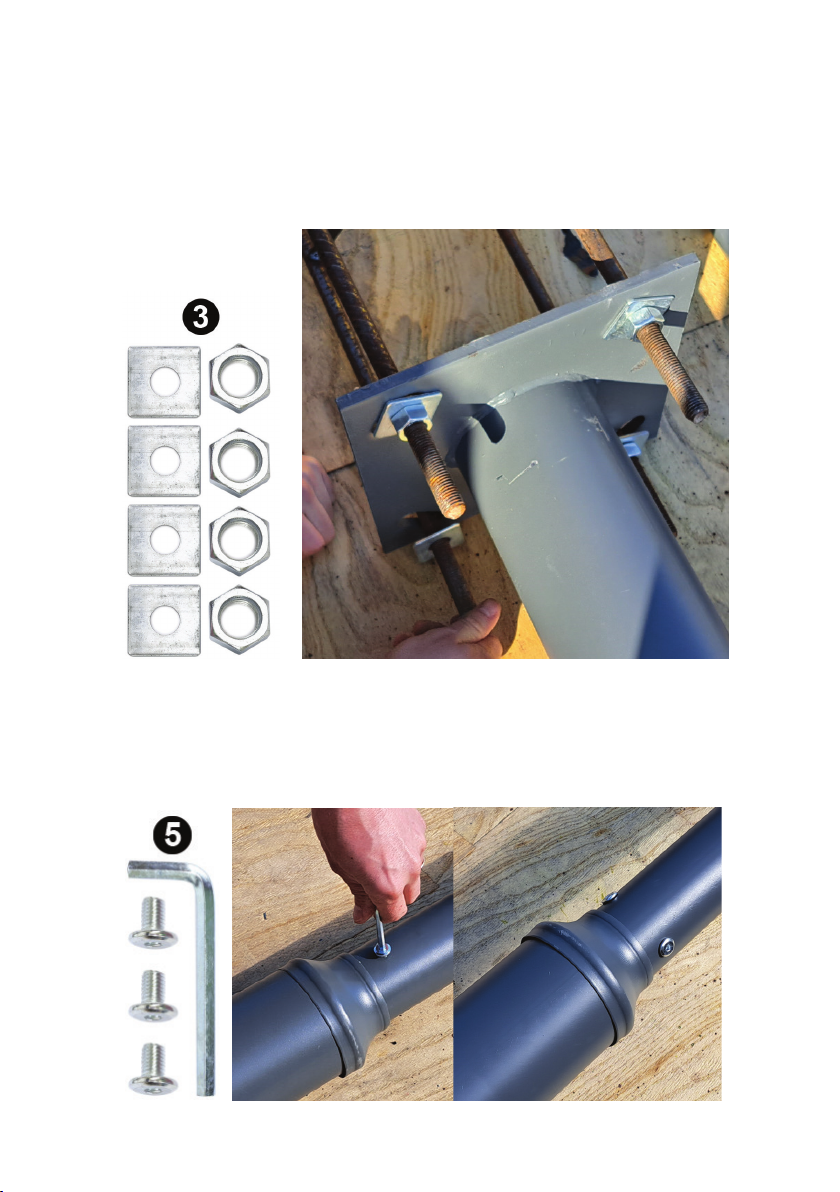 3

5