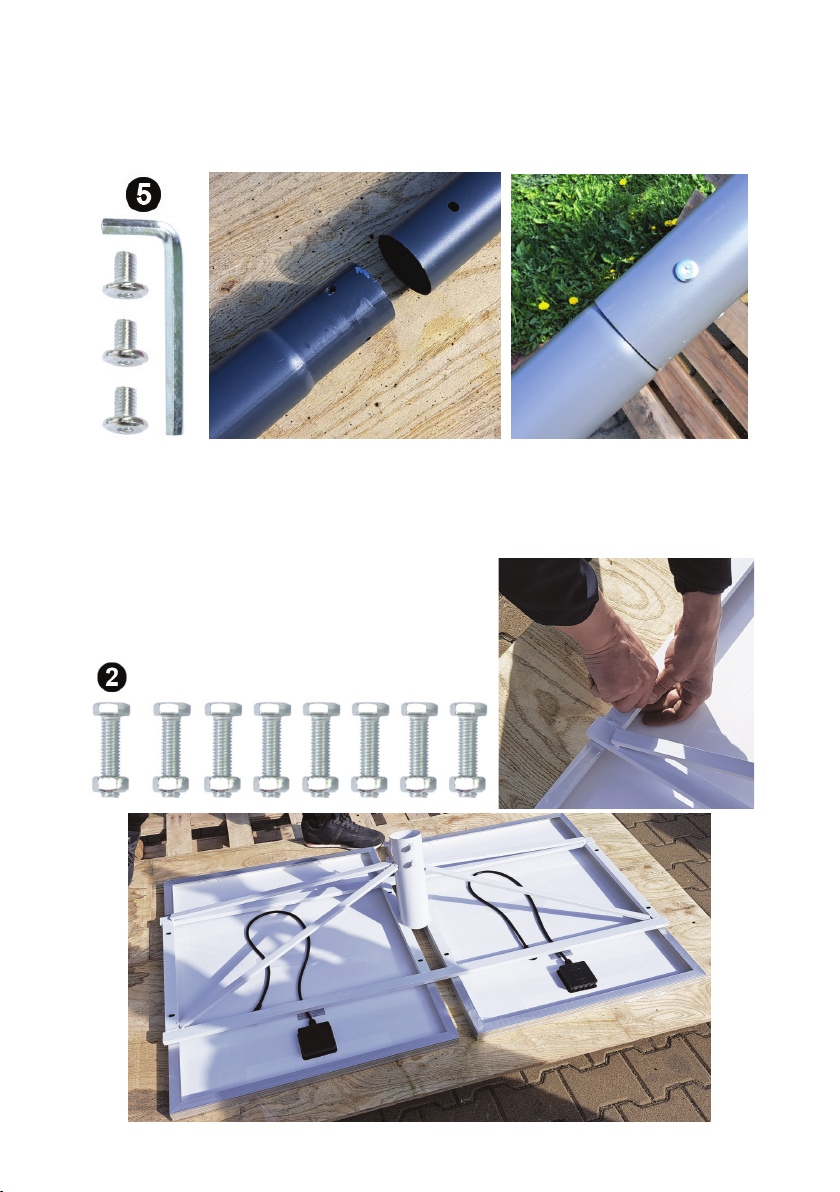 5

2