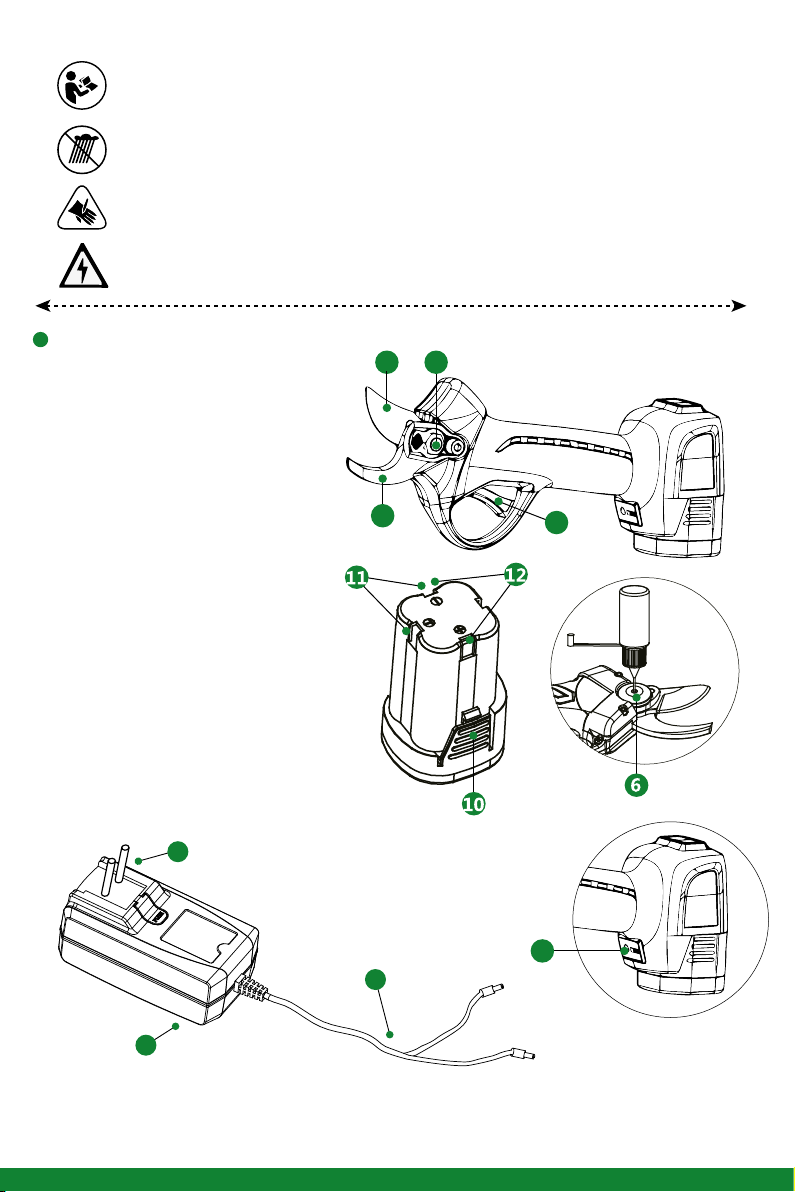 11
12
10
6