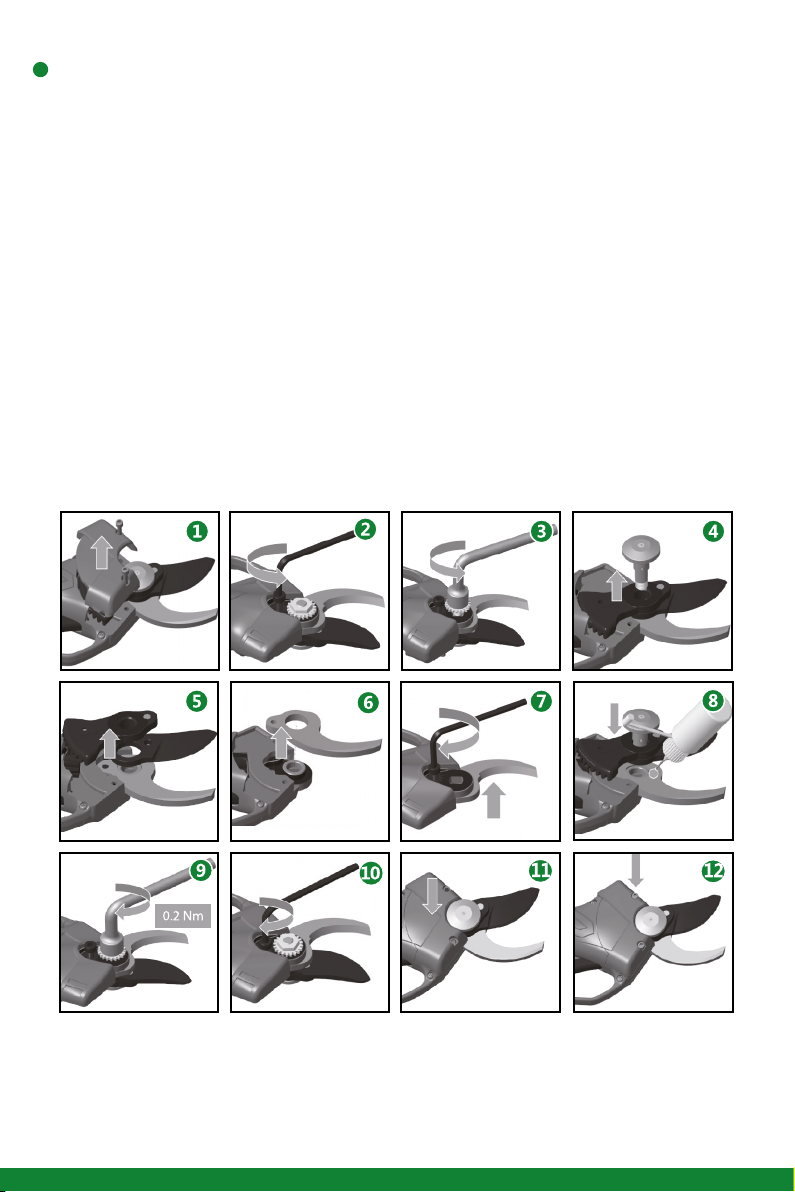 1

2

3

4

5

6

7

8

9

0.2 Nm

10

11

12