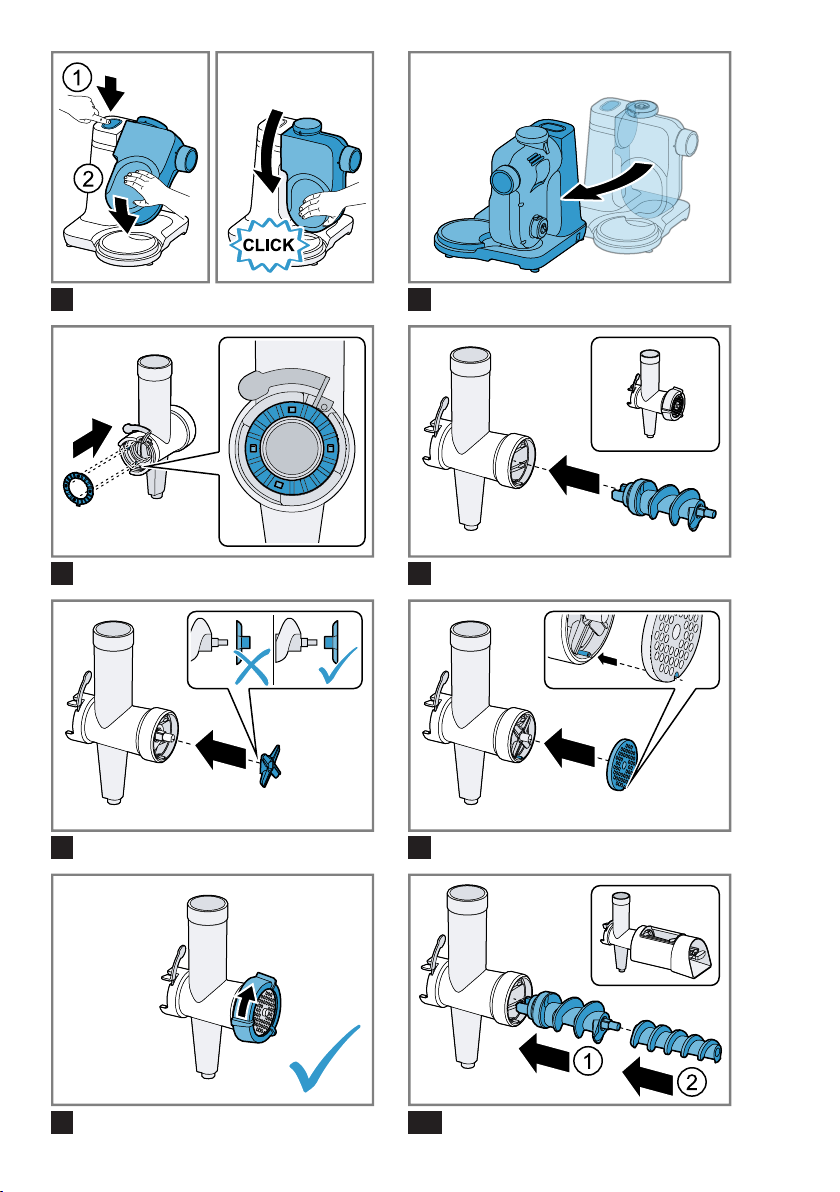 1

2

CLICK

1

2