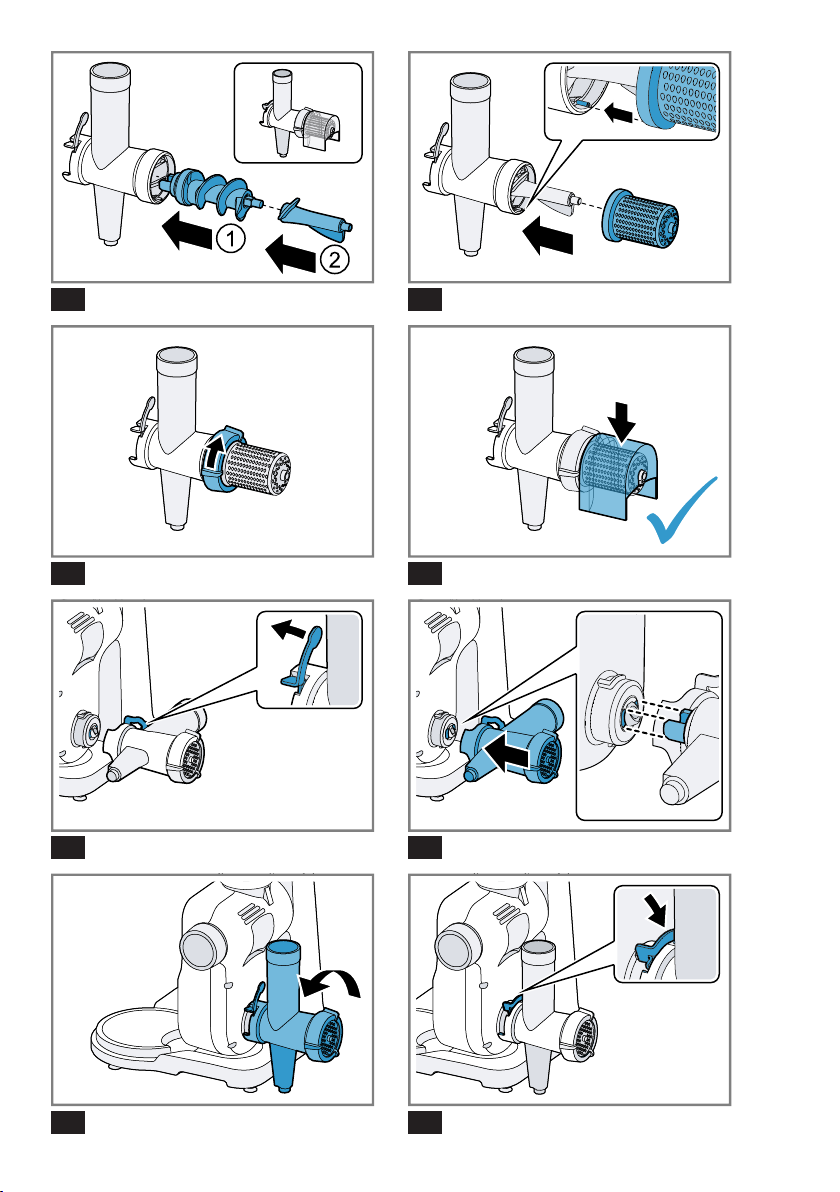 1

2