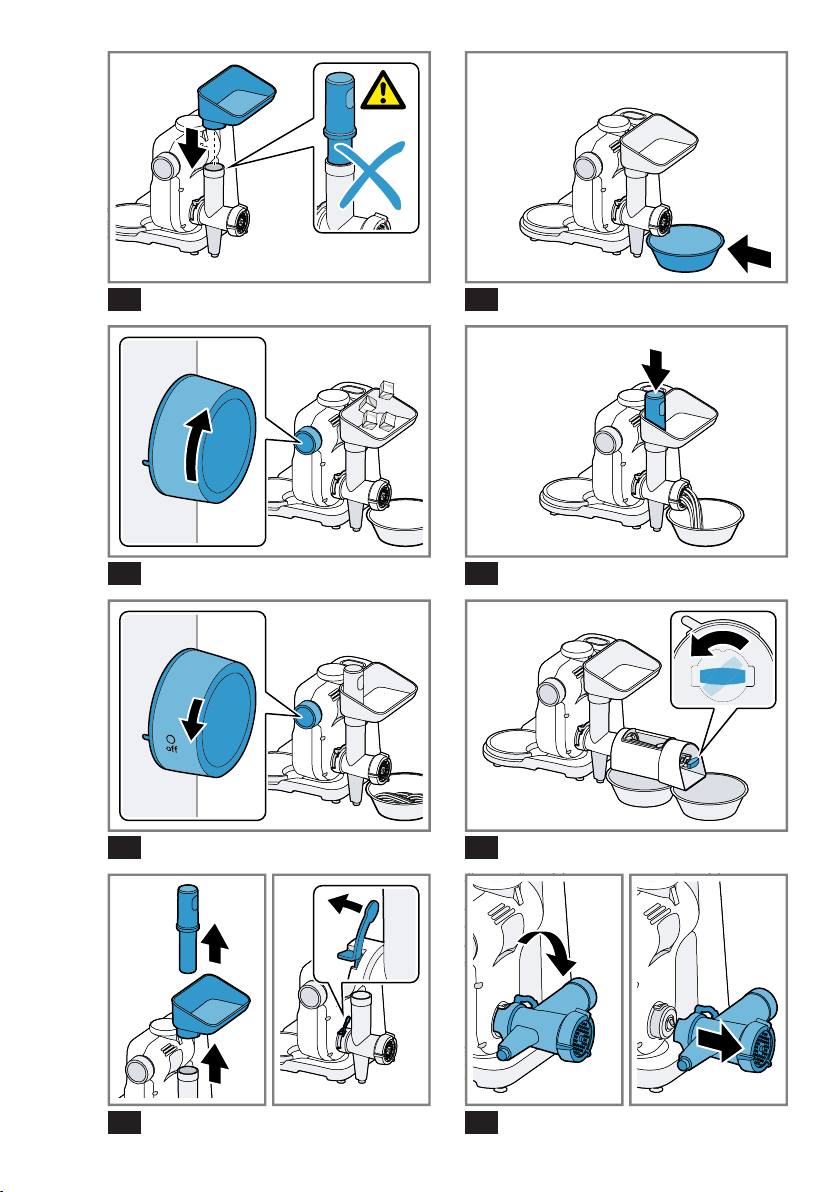 off