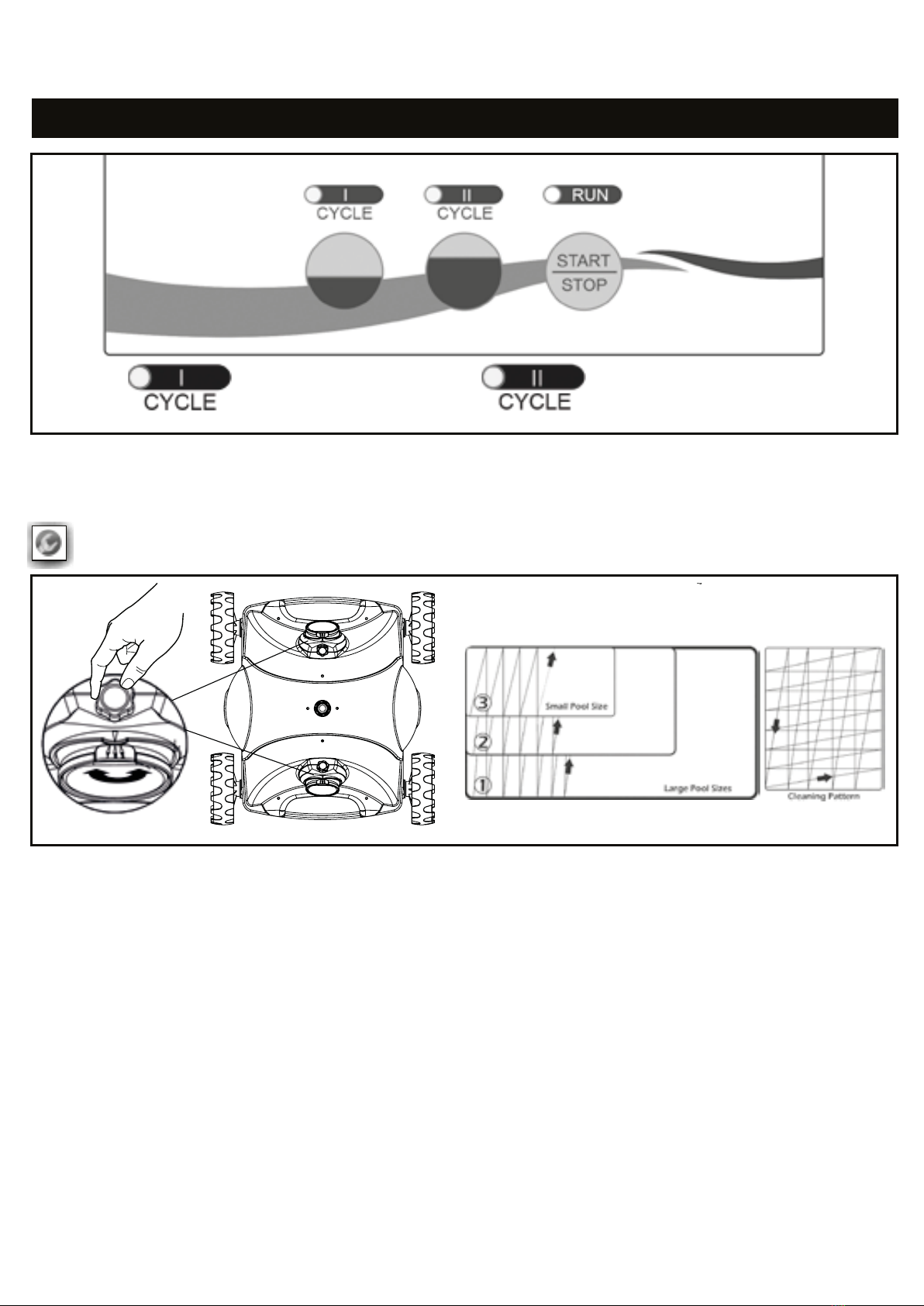 I
CYCLE
II
CYCLE
RUN
START
STOP

I
CYCLE
II
CYCLE

③
Small Pool Size
②
①
Large Pool Sizes
Cleaning Pattern