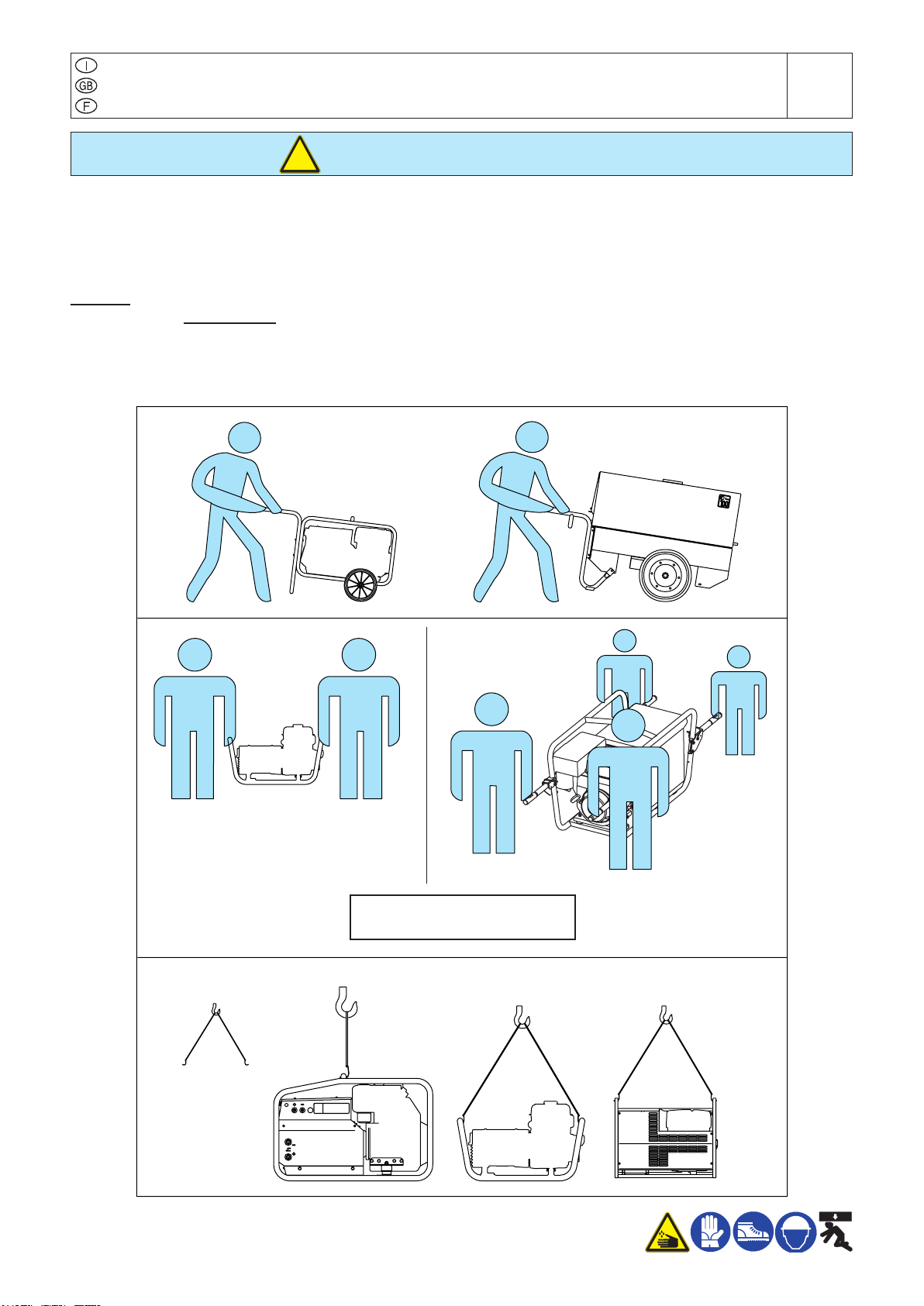 I
GB
F