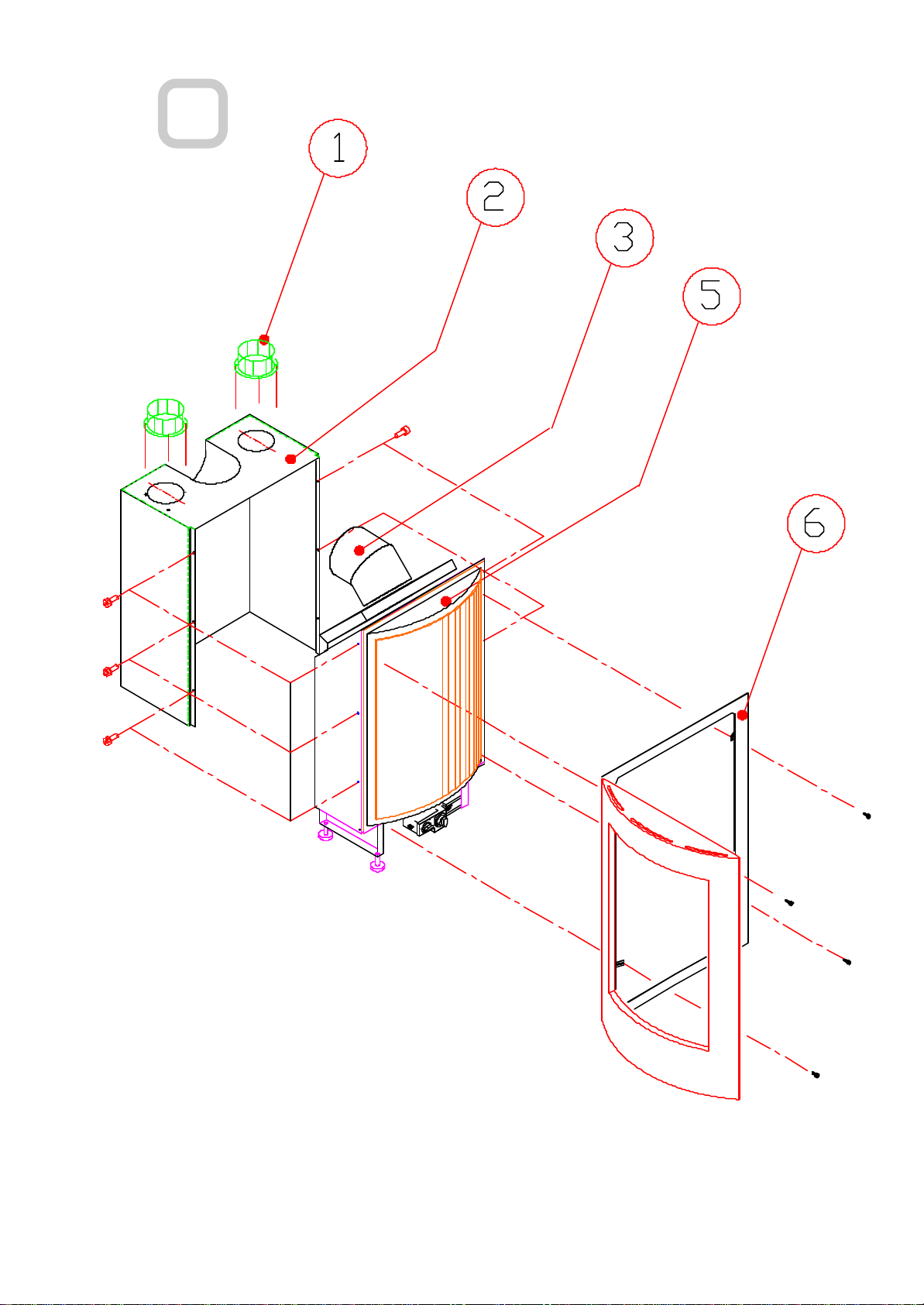 1
2
3
5
6