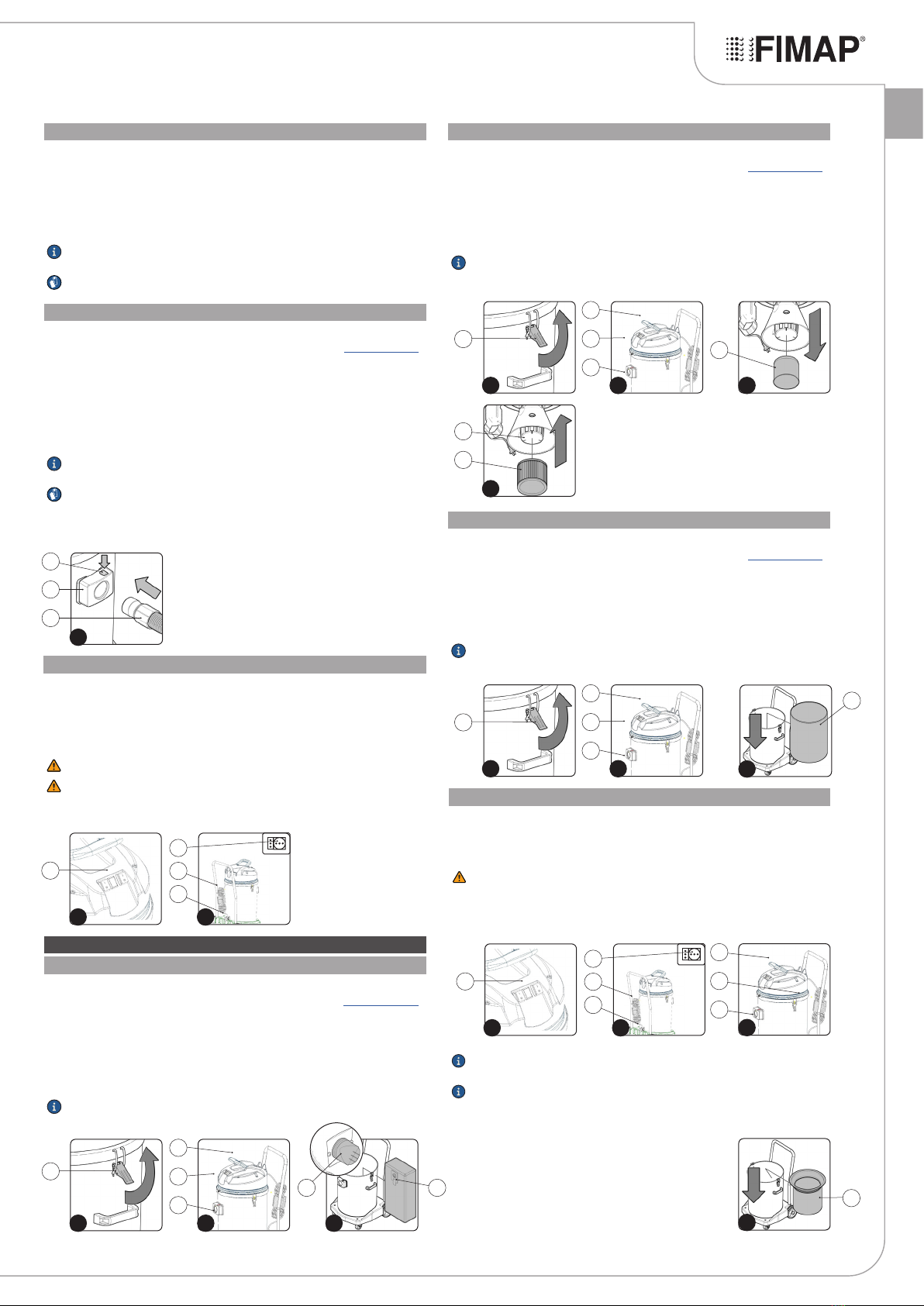 FIMAP®