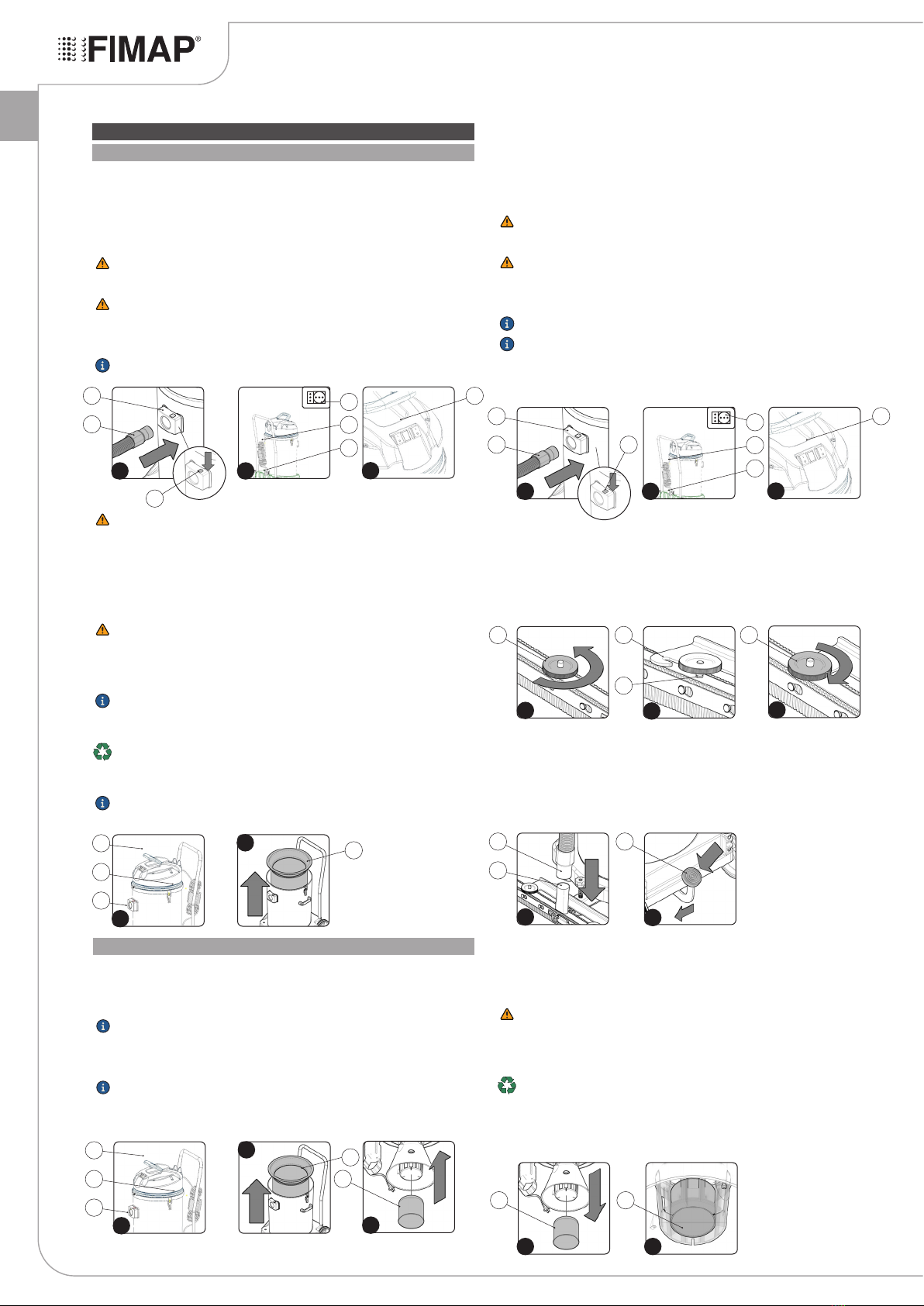 FIMAP®