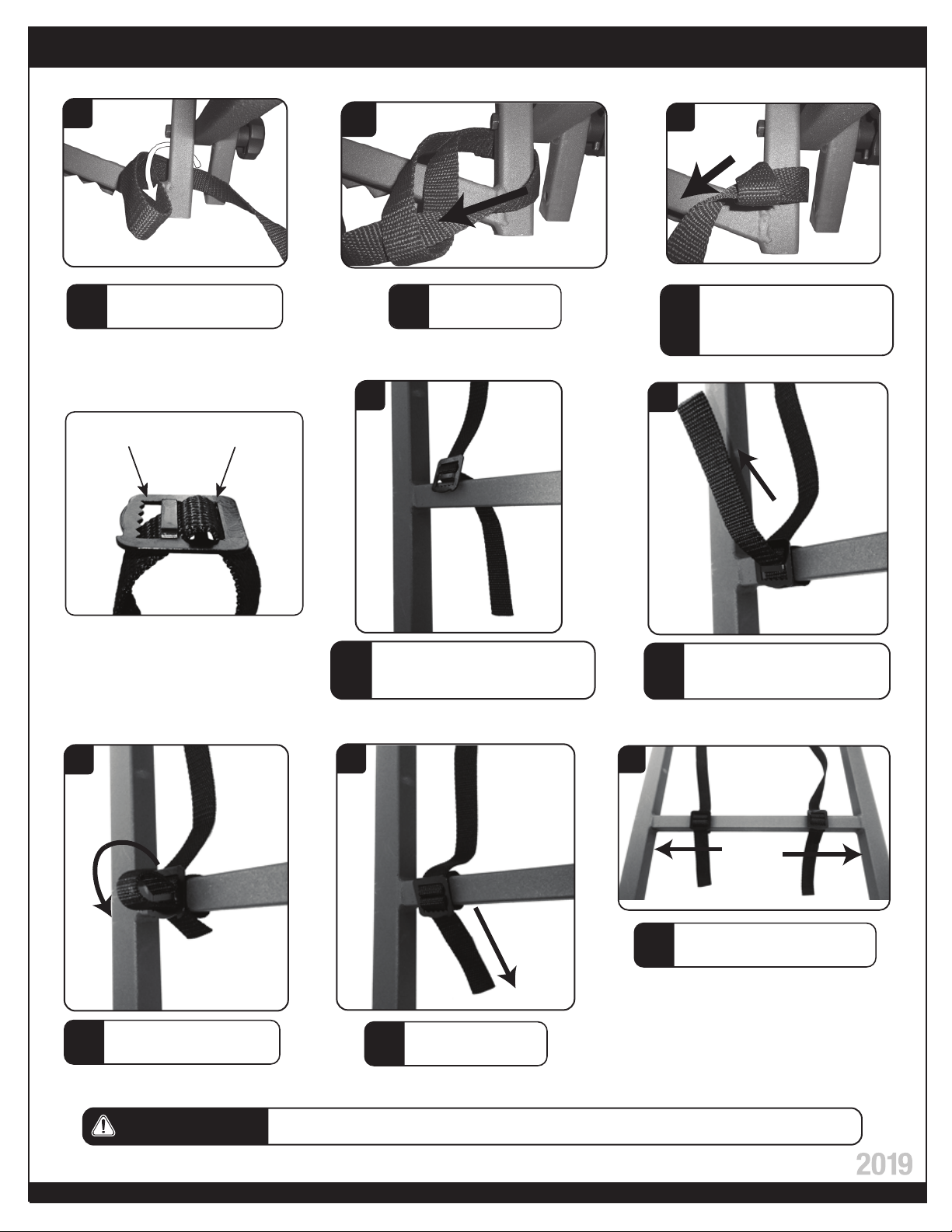 2019