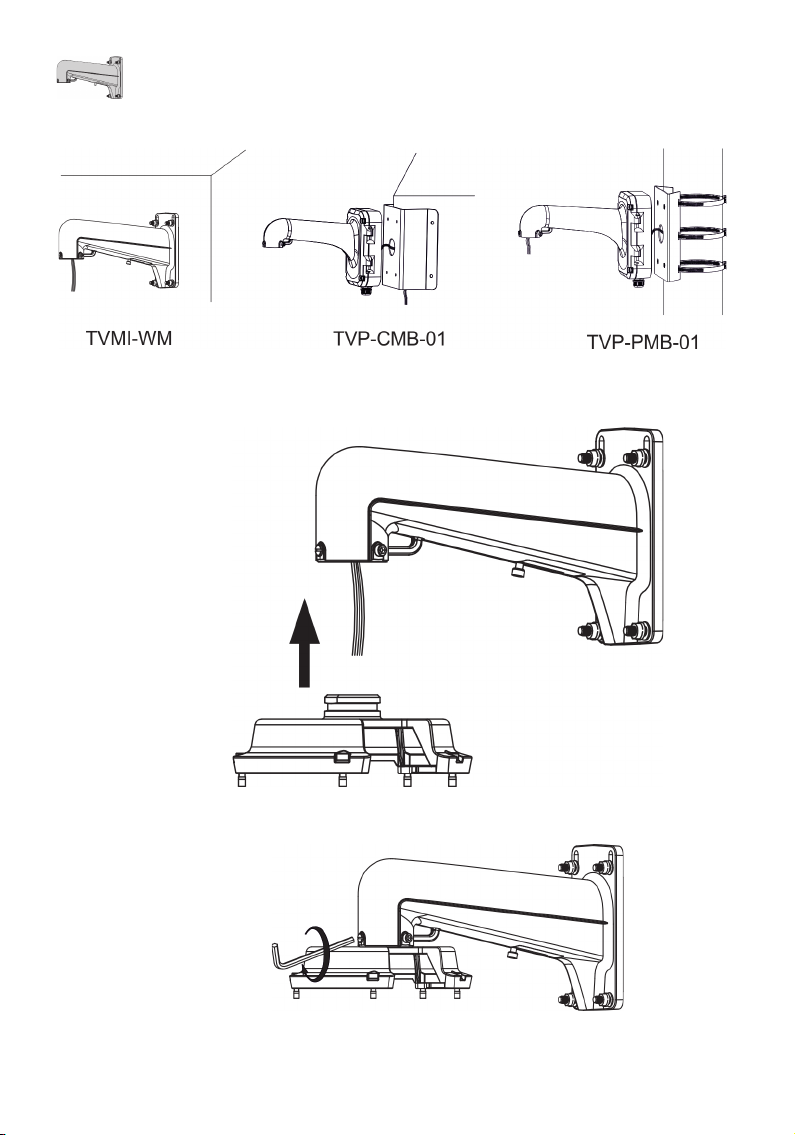 TVMI-WM

TVP-CMB-01

TVP-PMB-01