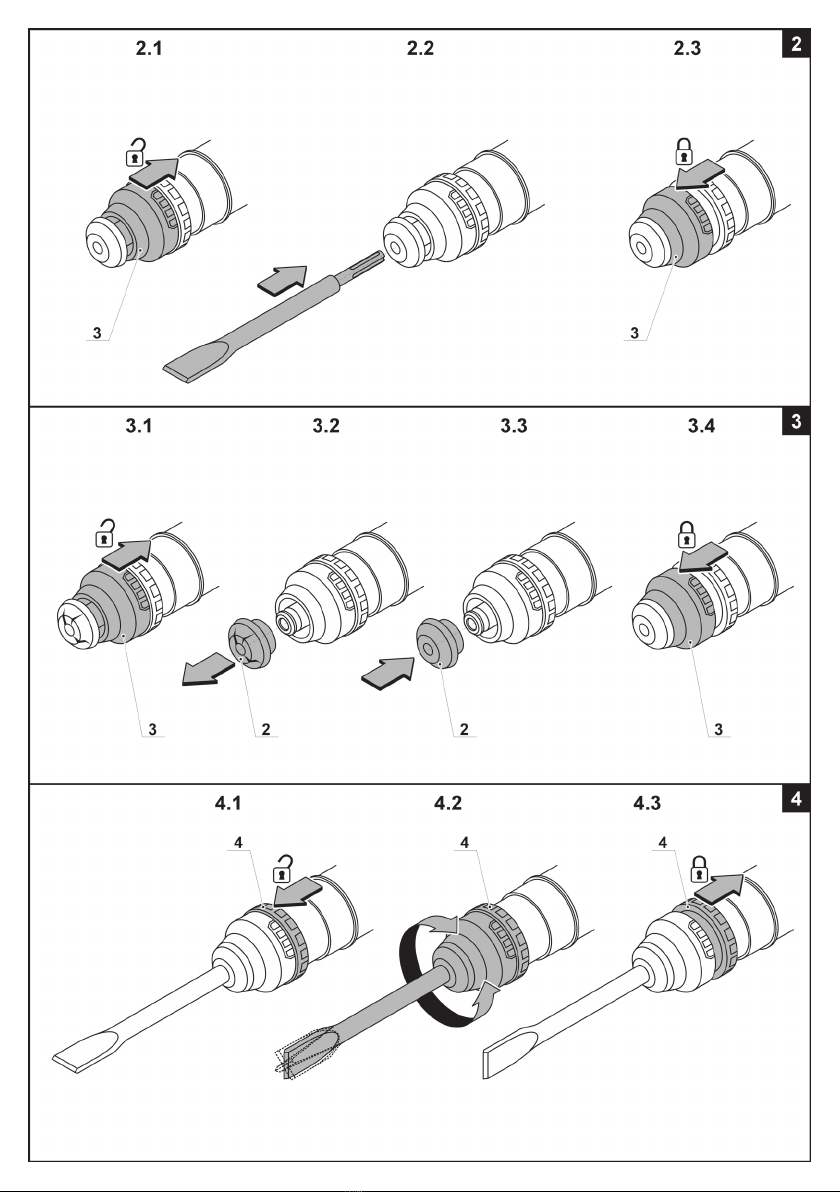 2.1
2.2
2.3
2
3
3
3.1
3.2
3.3
3.4
3
3
2
2
3
4.1
4.2
4.3
4
4
4
4