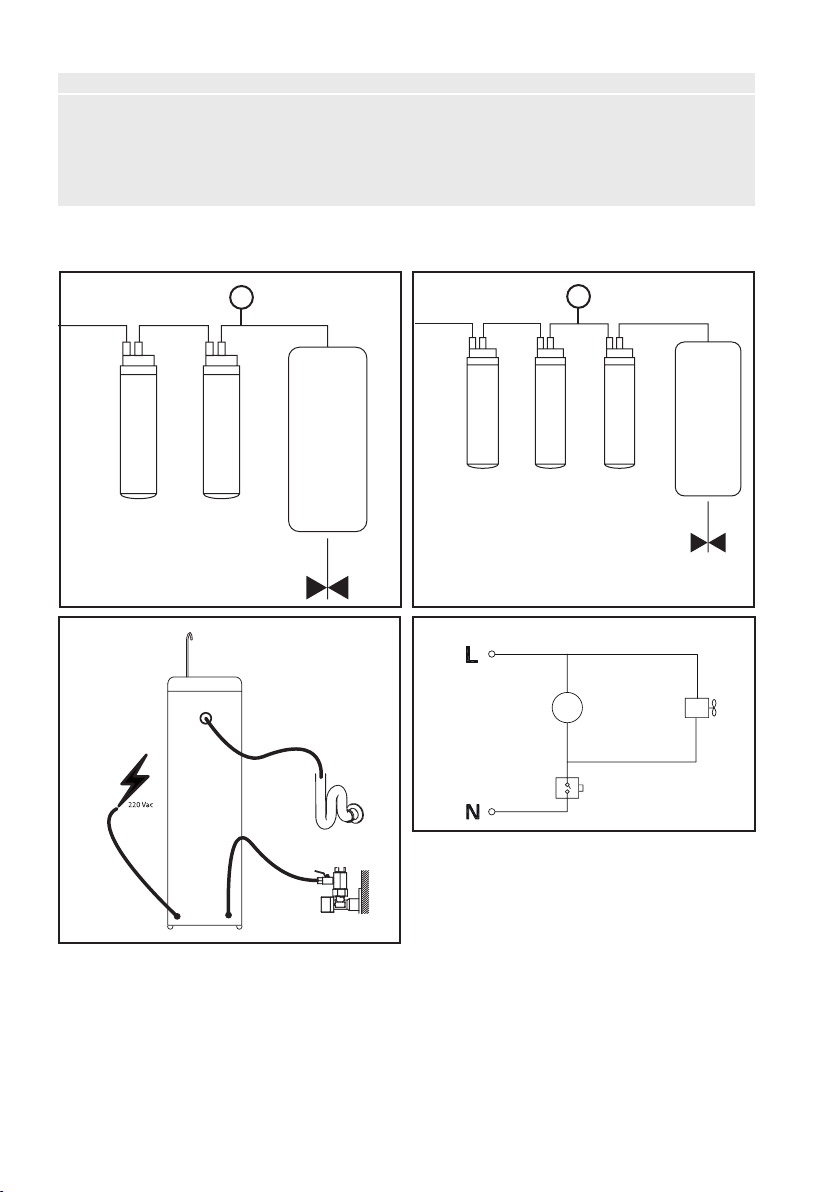 220 Vac

L

N