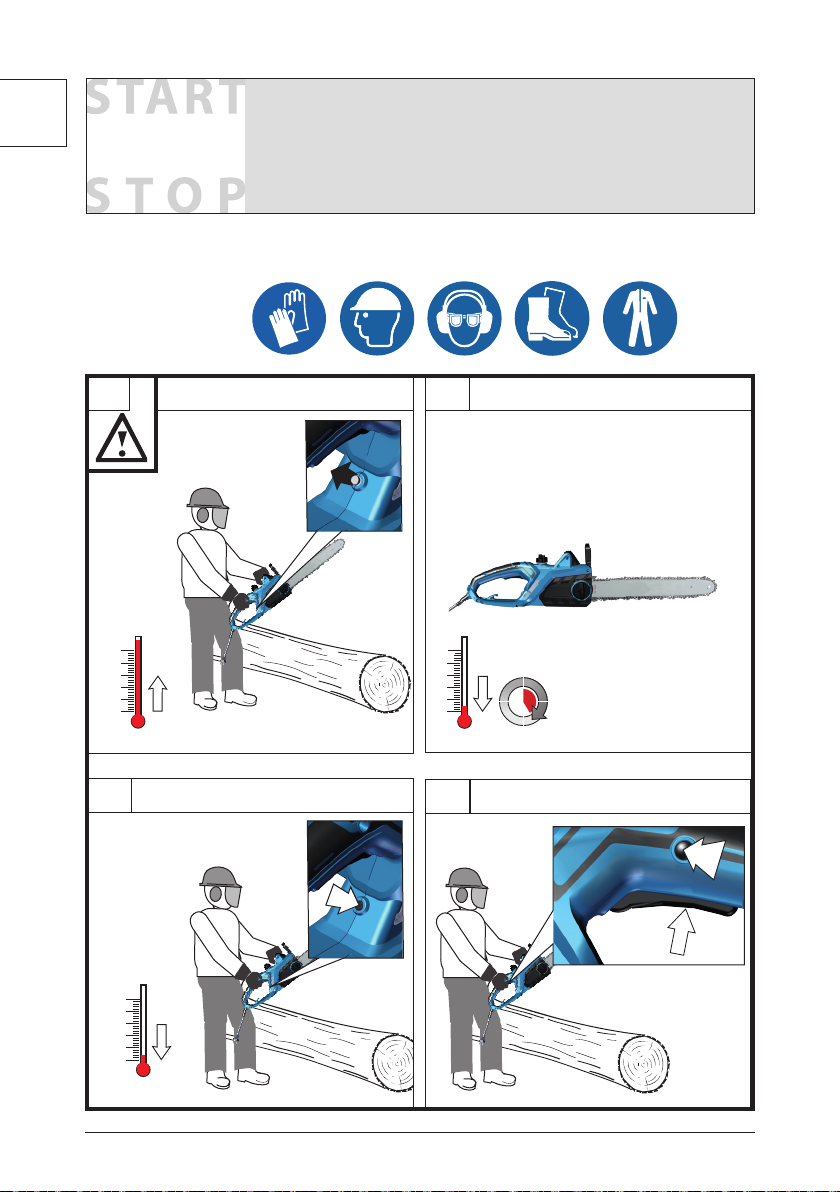 START
STOP