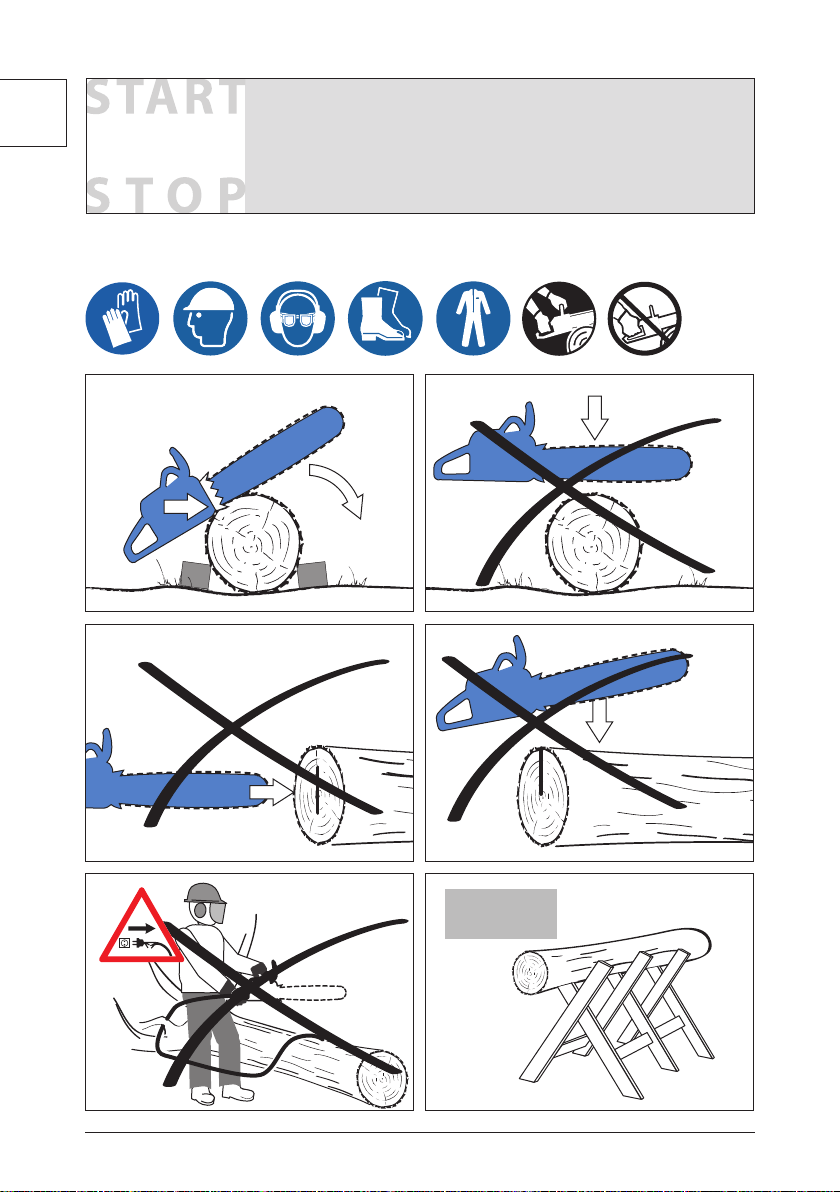 START

STOP