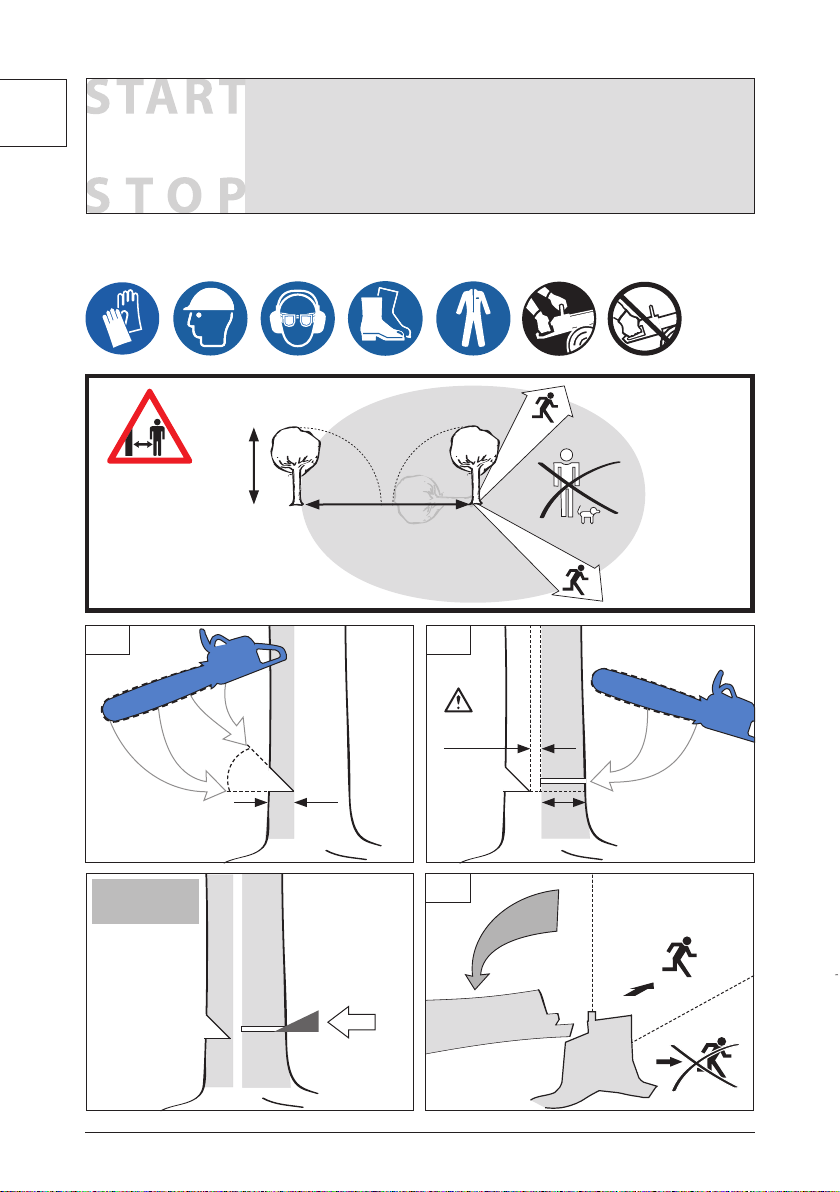 START

STOP