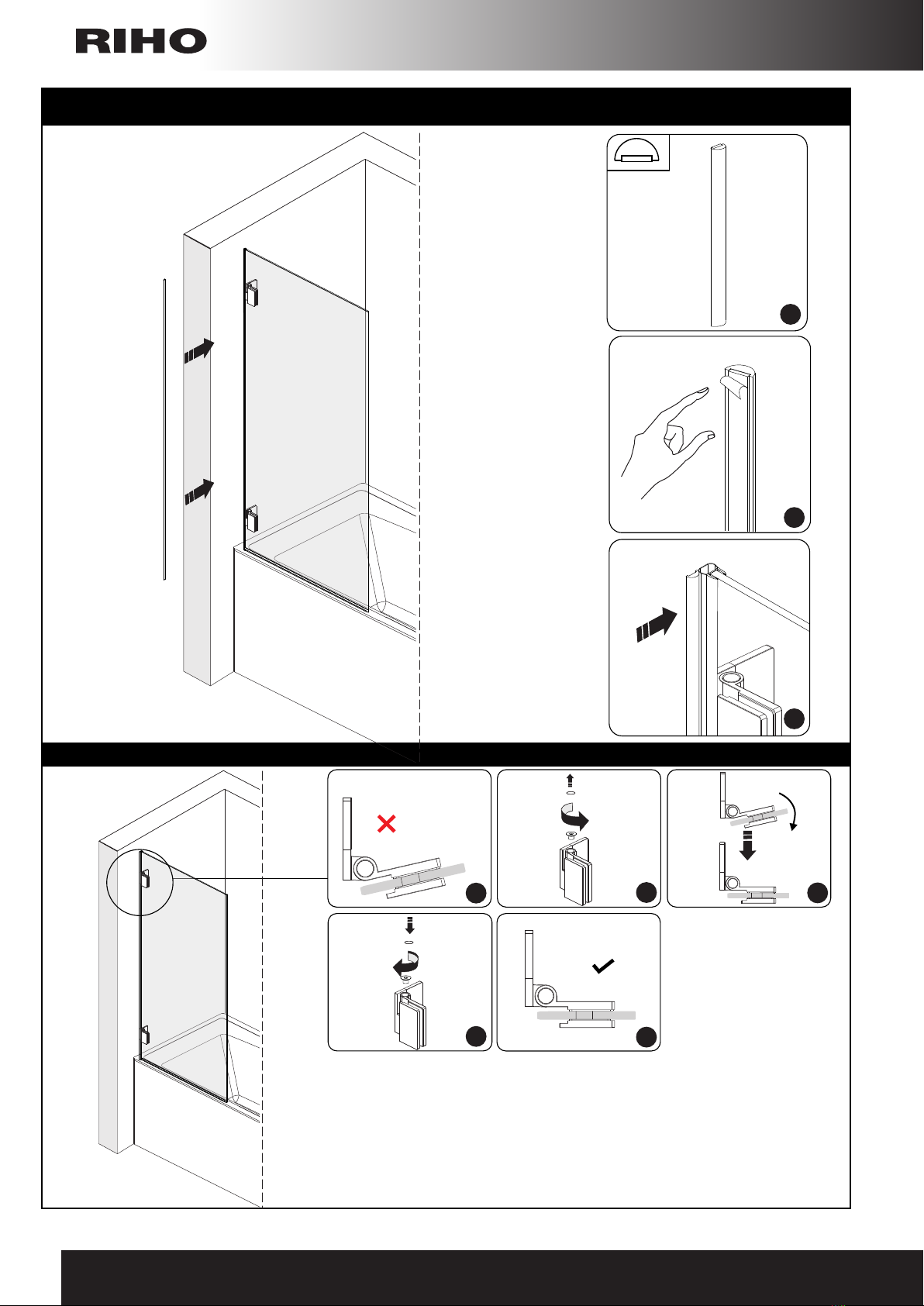 RIHO