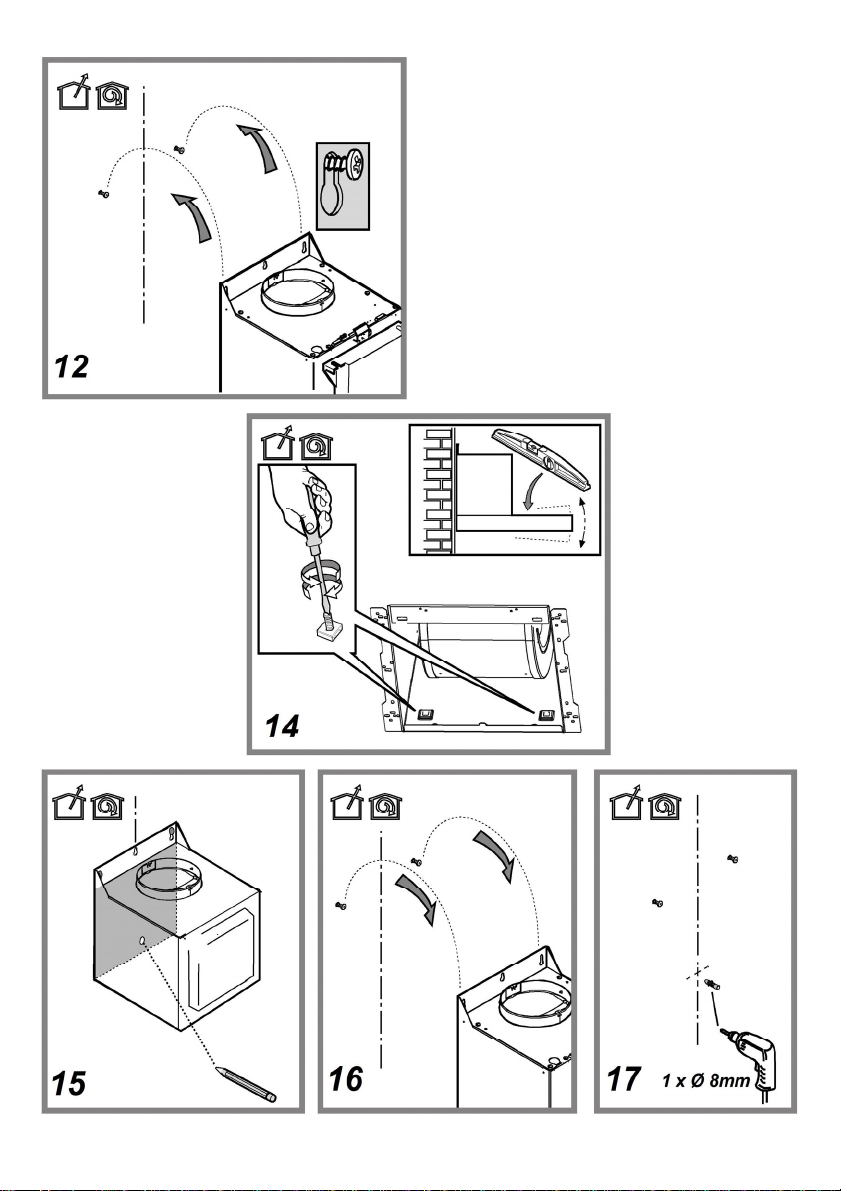 12

14

15

16

17 1 x Ø 8mm