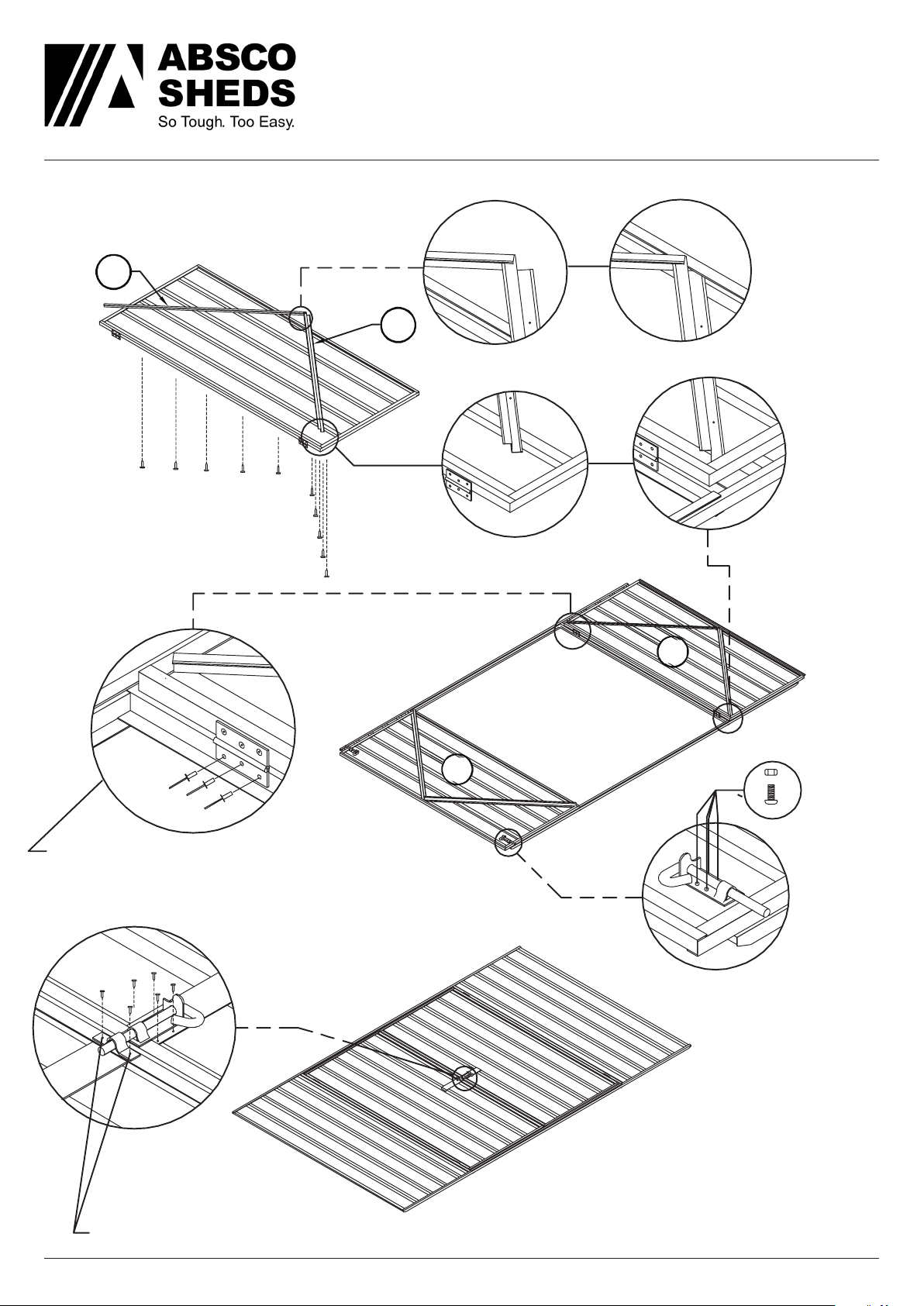 ABSCO SHEDS
So Tough. Too Easy.