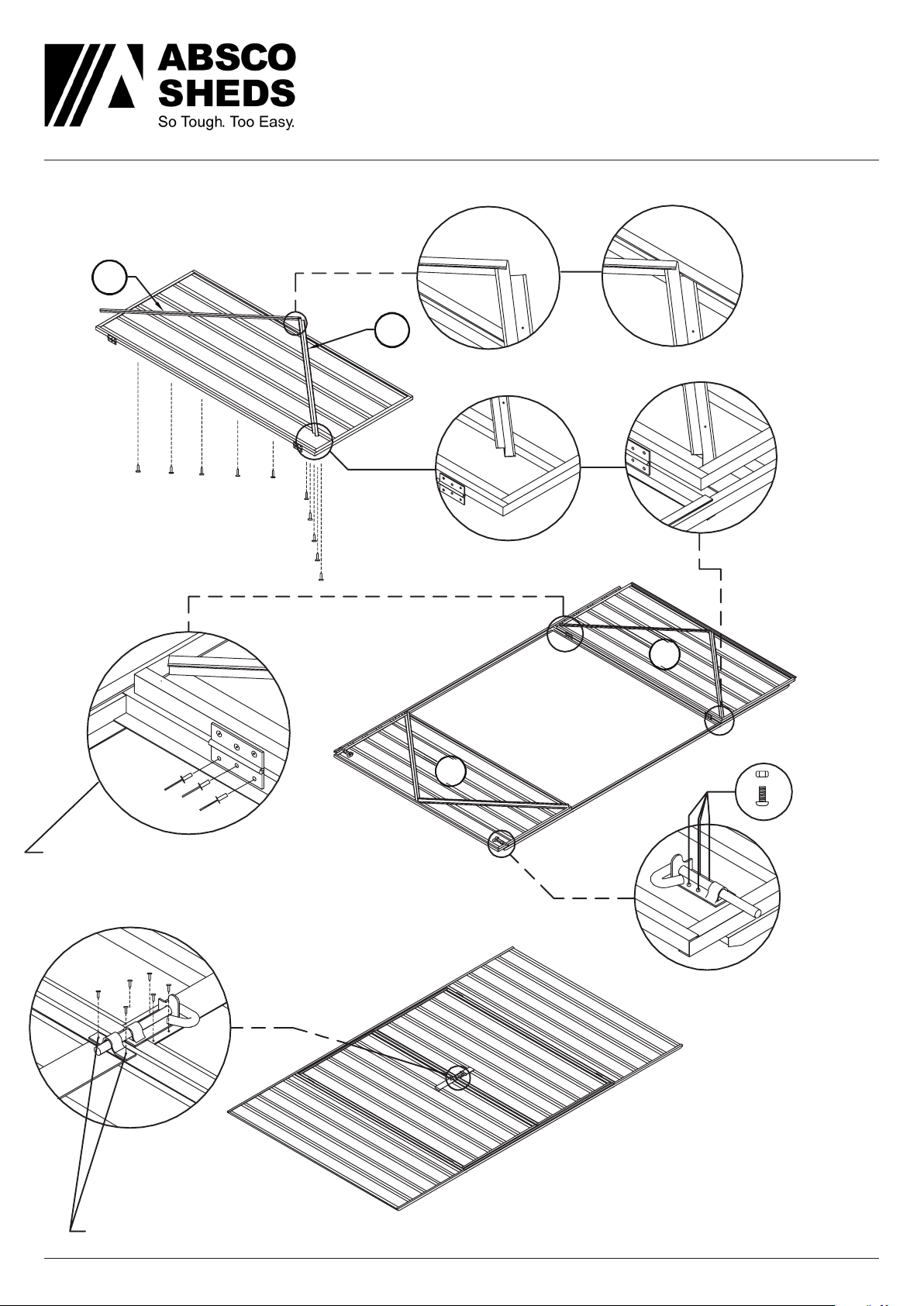 ABSCO SHEDS
So Tough. Too Easy.