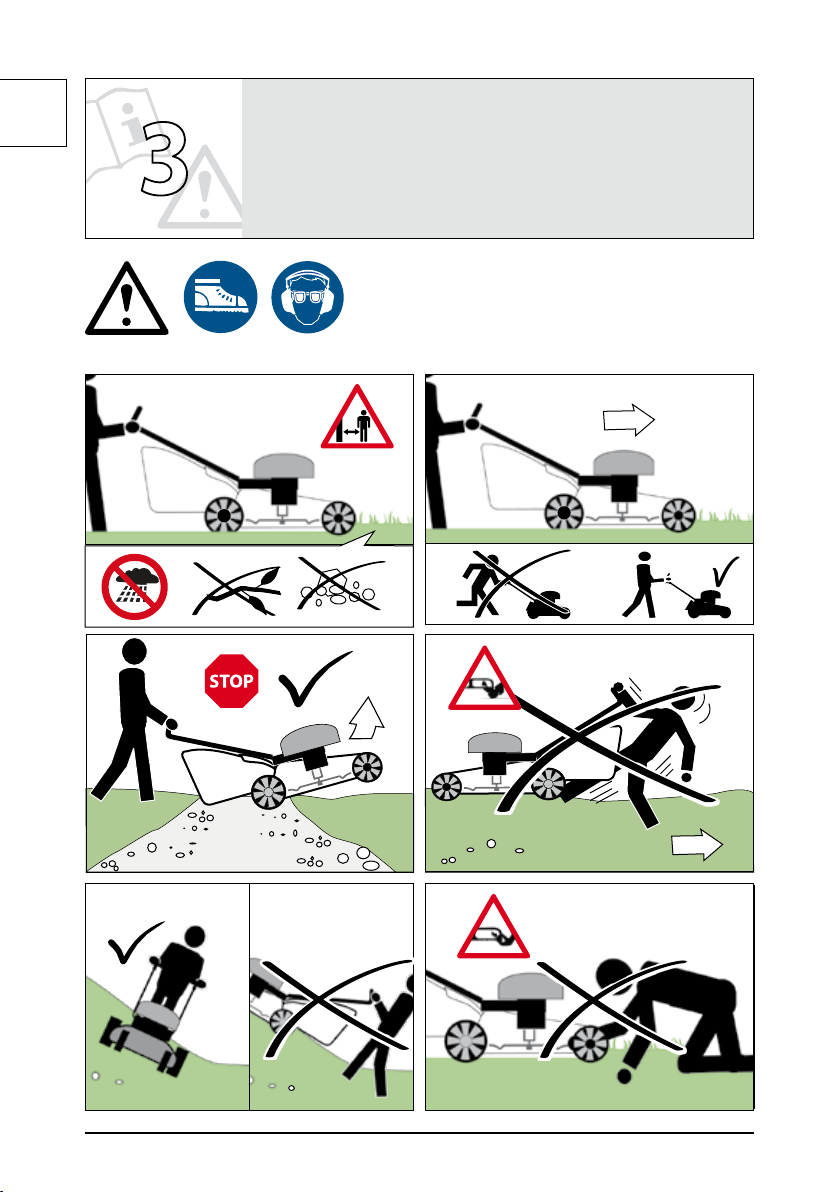 3

STOP