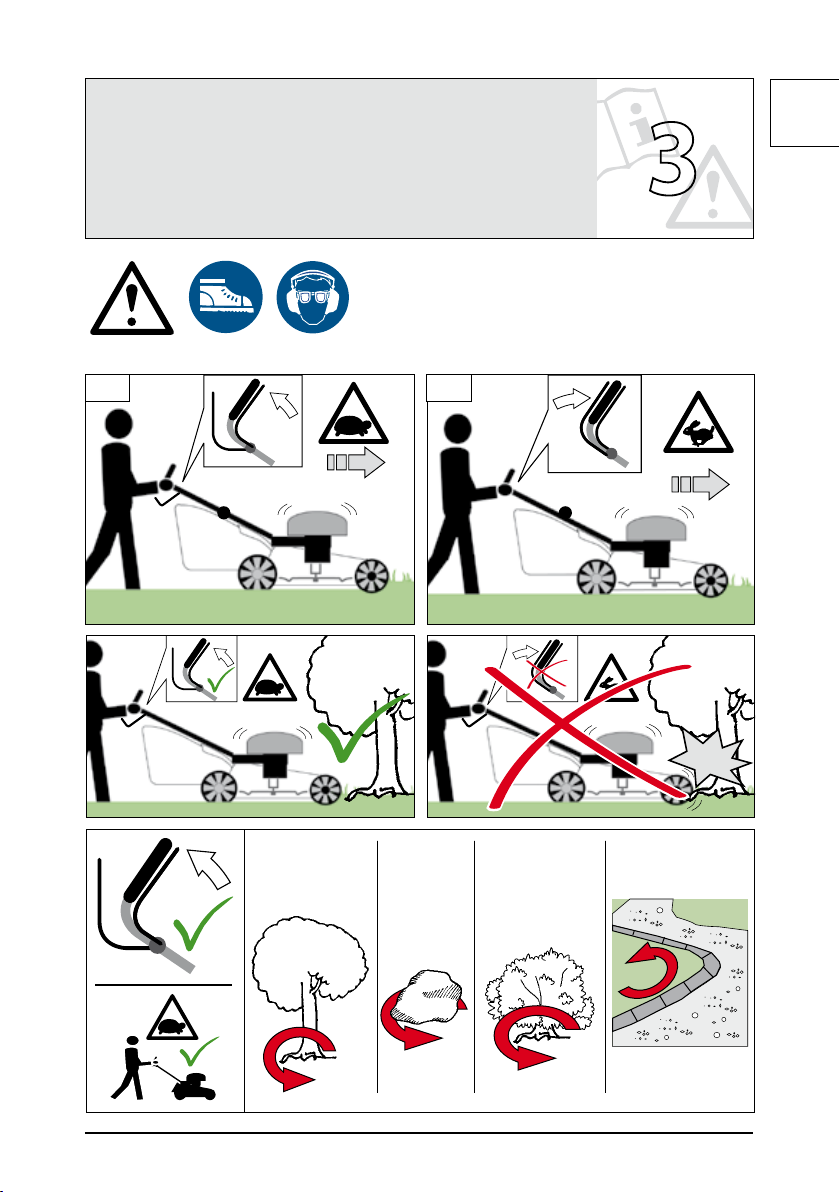 3