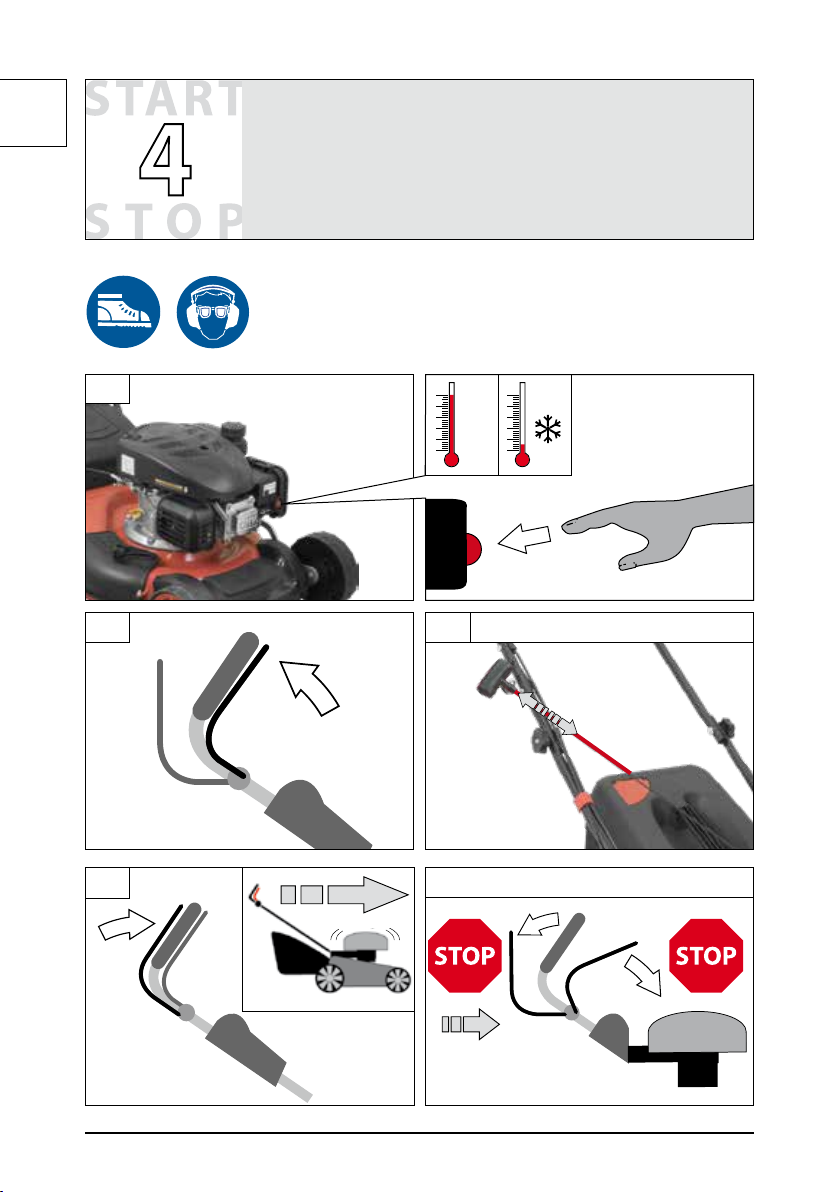 START
4
STOP

STOP

STOP