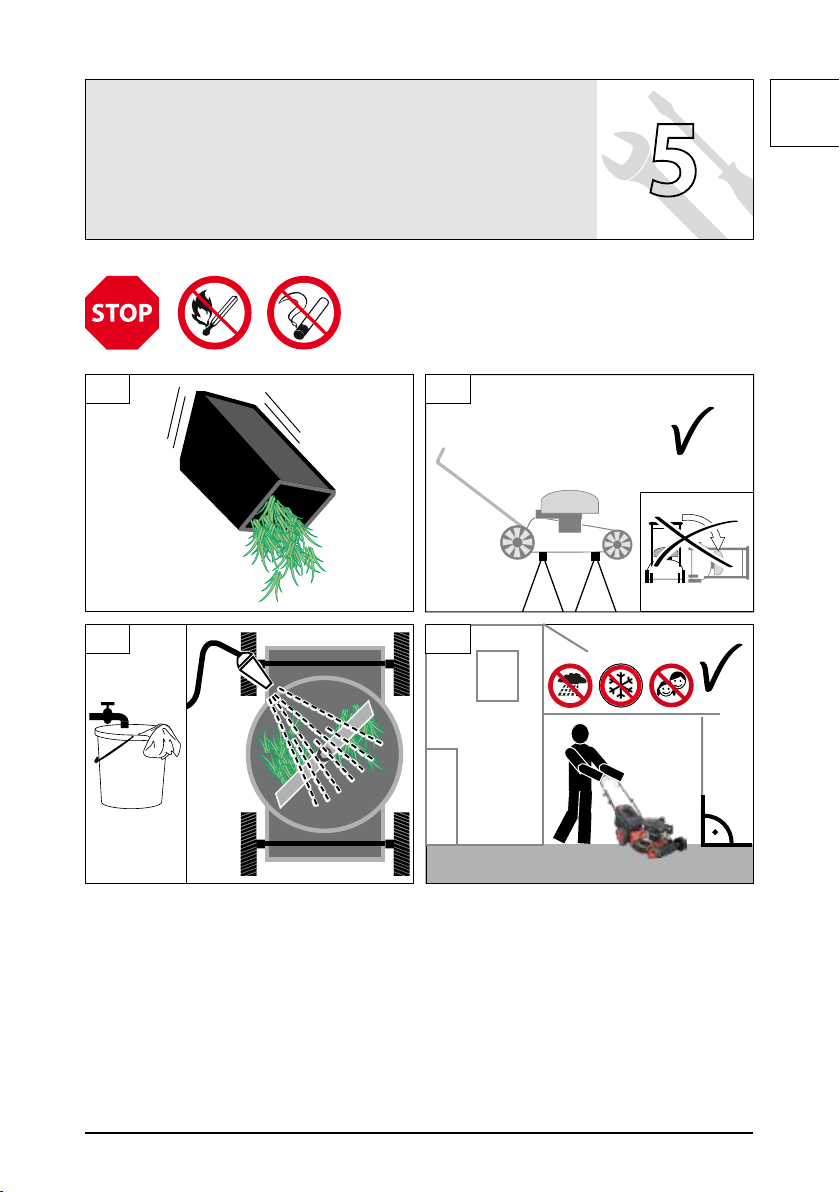 5

STOP