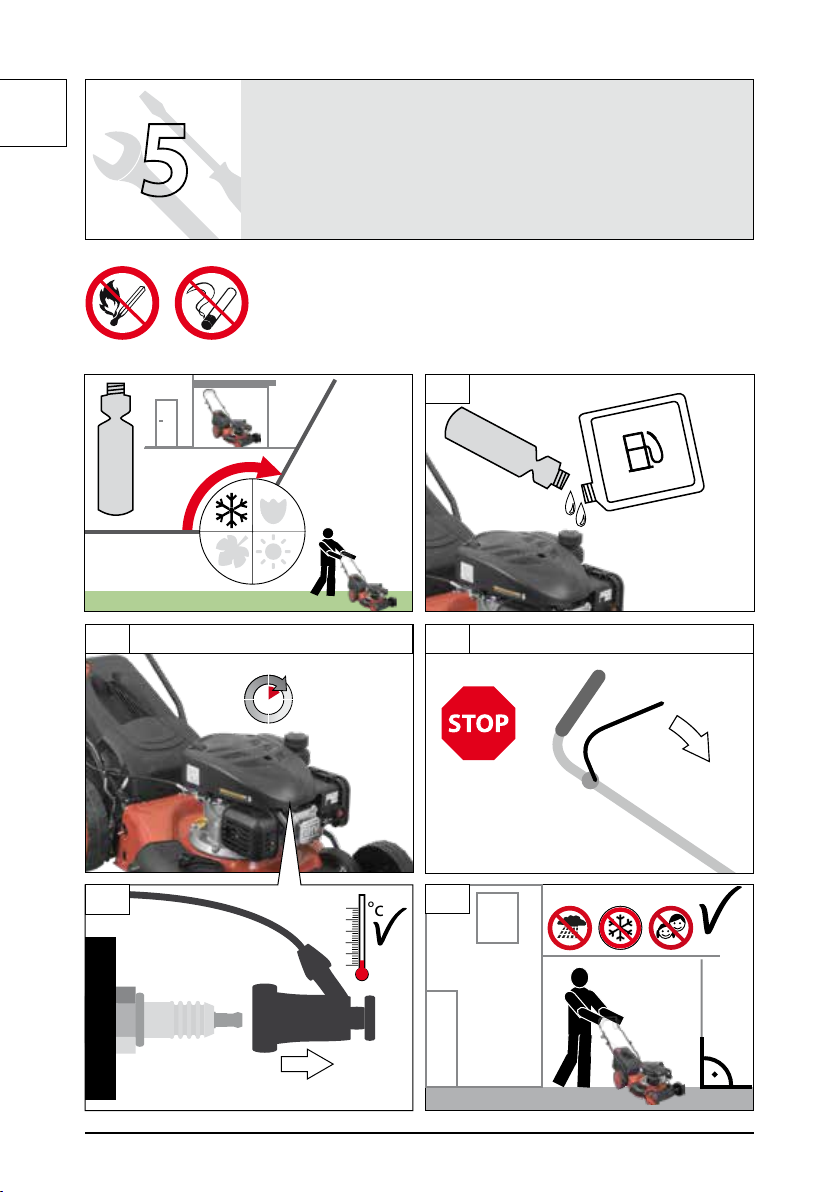 5

STOP

°C