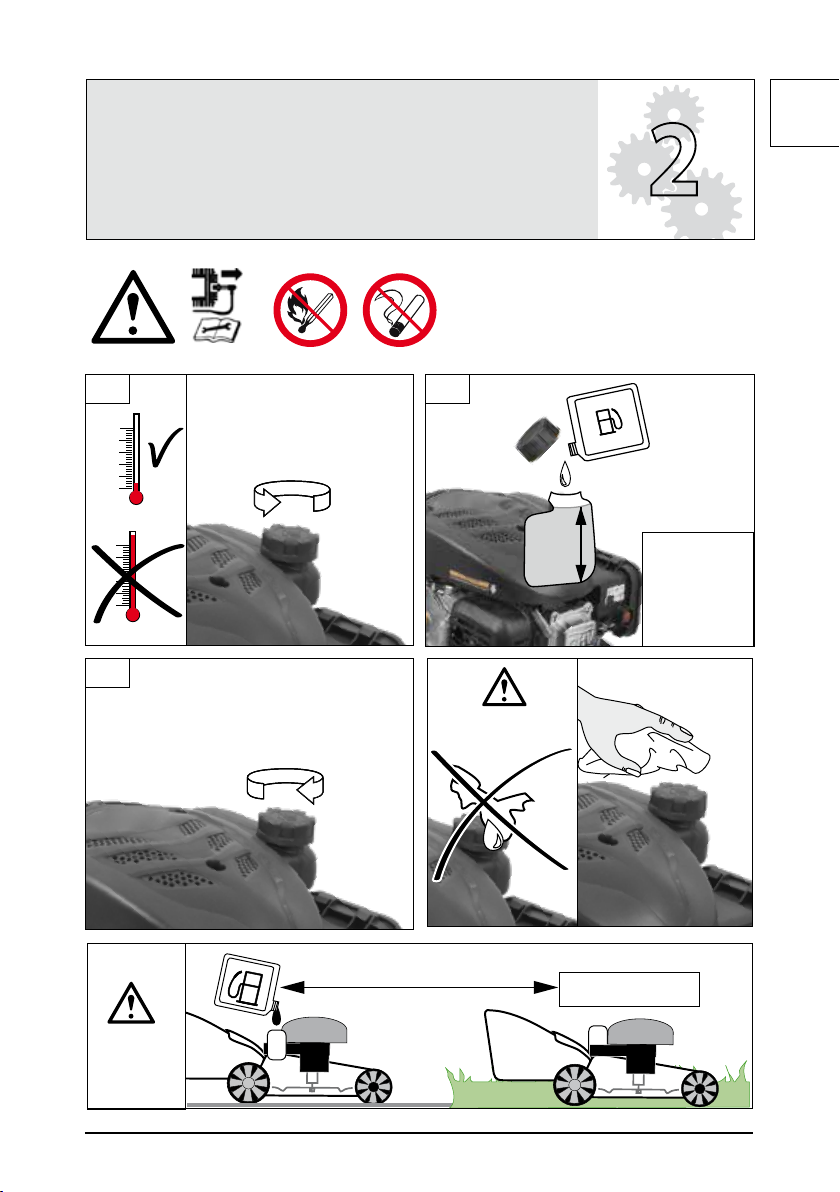 2