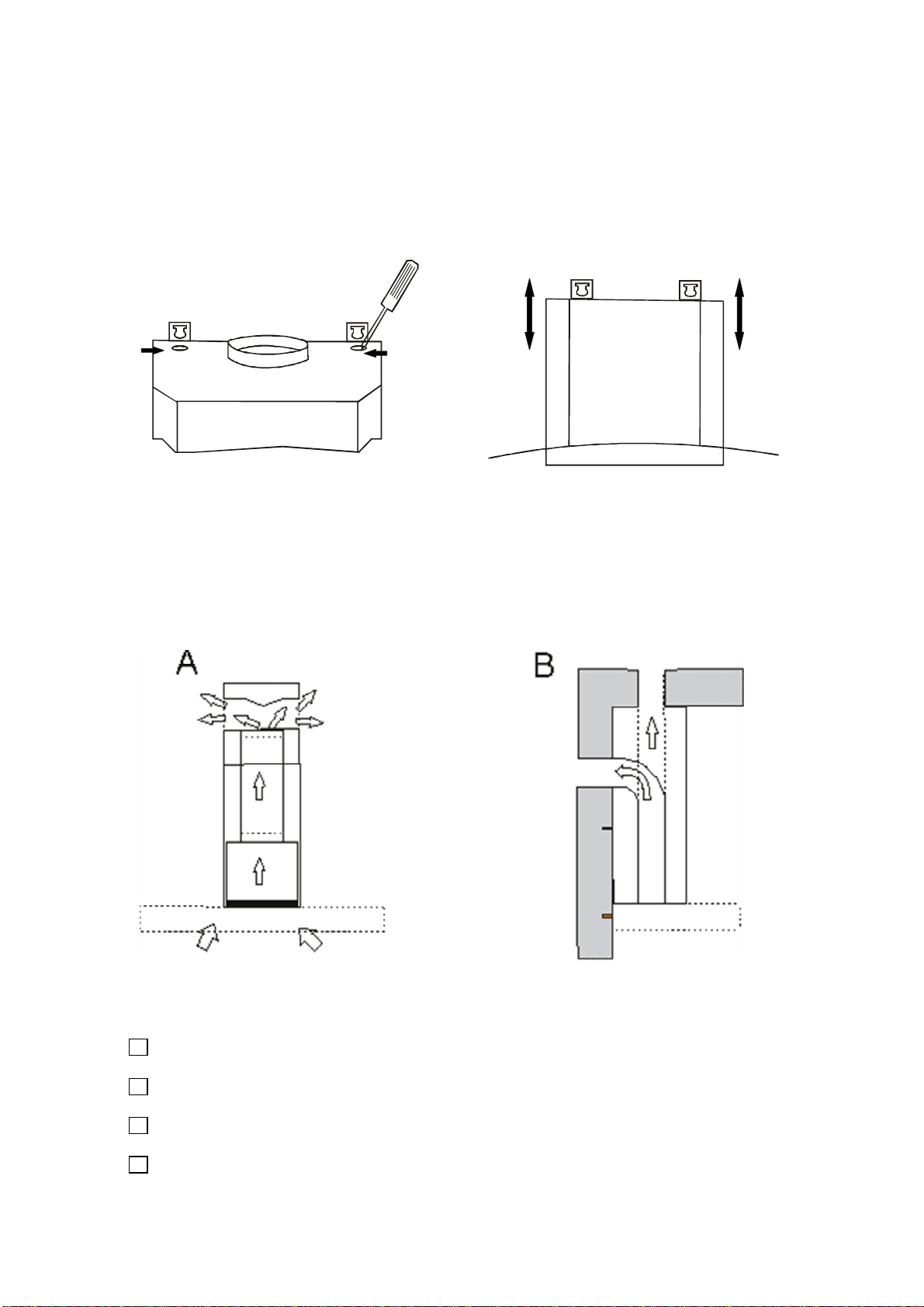 A

B