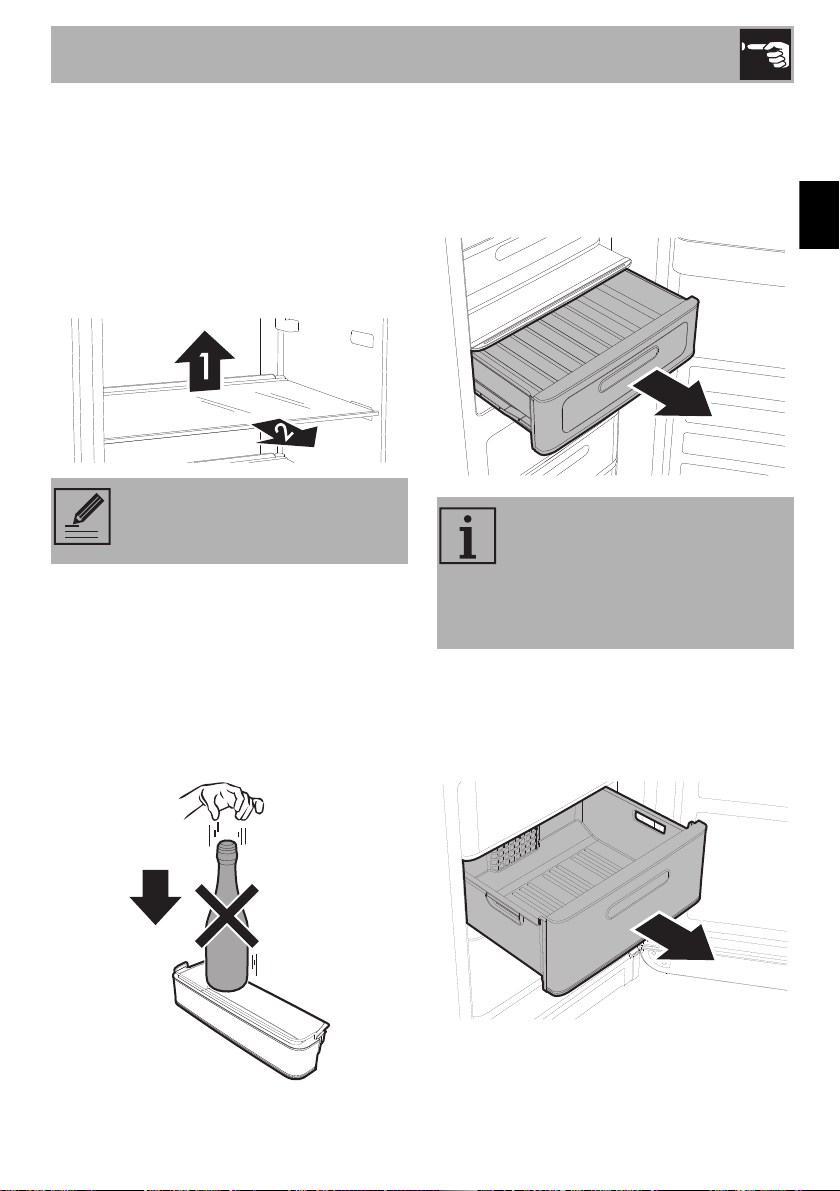 1

2