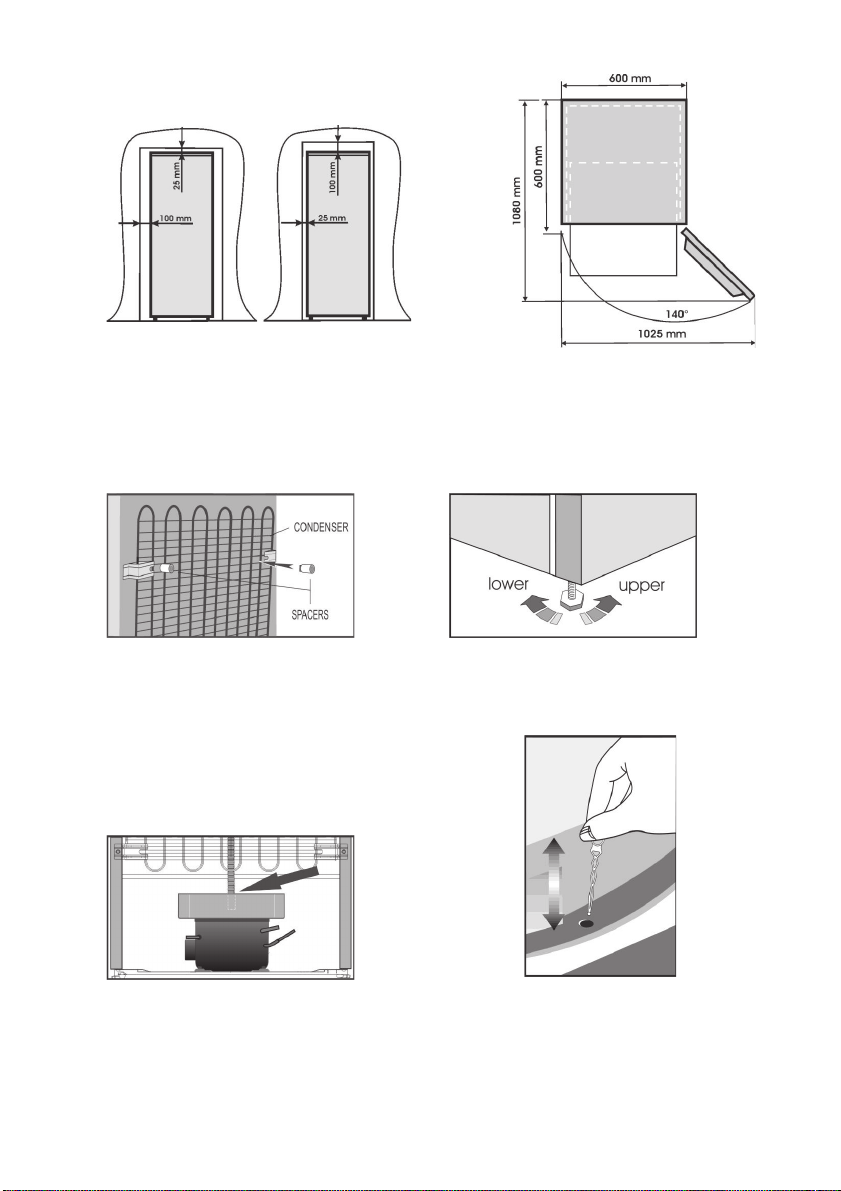 25 mm
100 mm
100 mm
25 mm

600 mm
600 mm
1080 mm
140°
1025 mm

CONDENSER
SPACERS

lower
upper